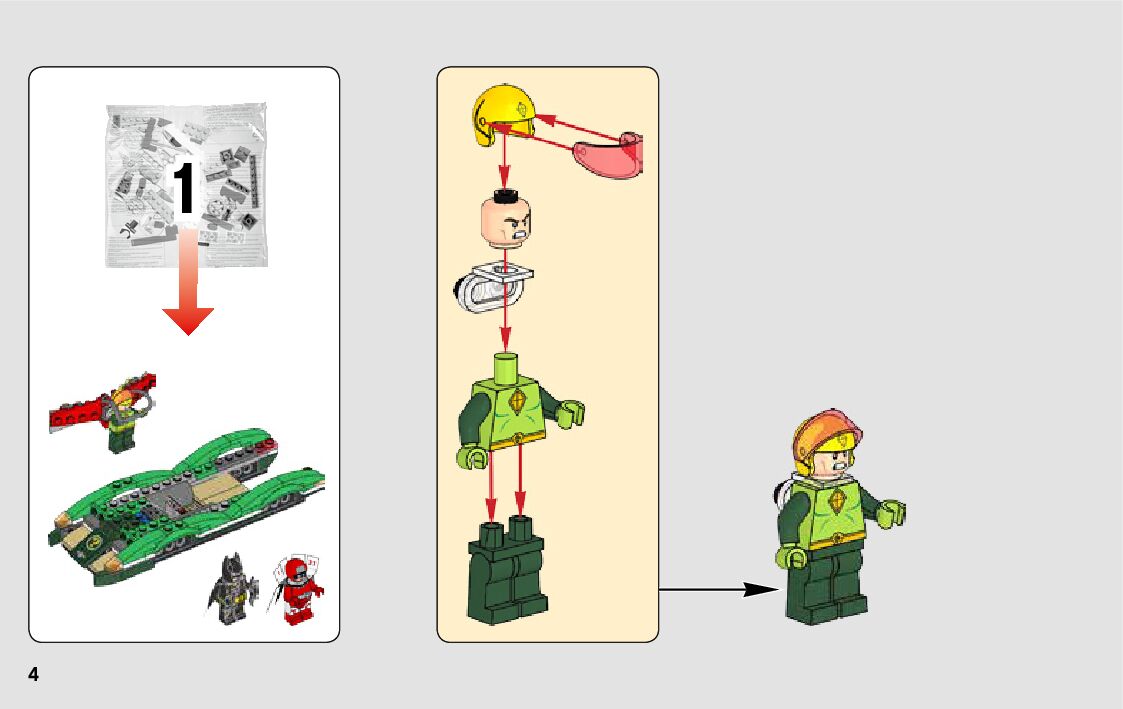 1

4