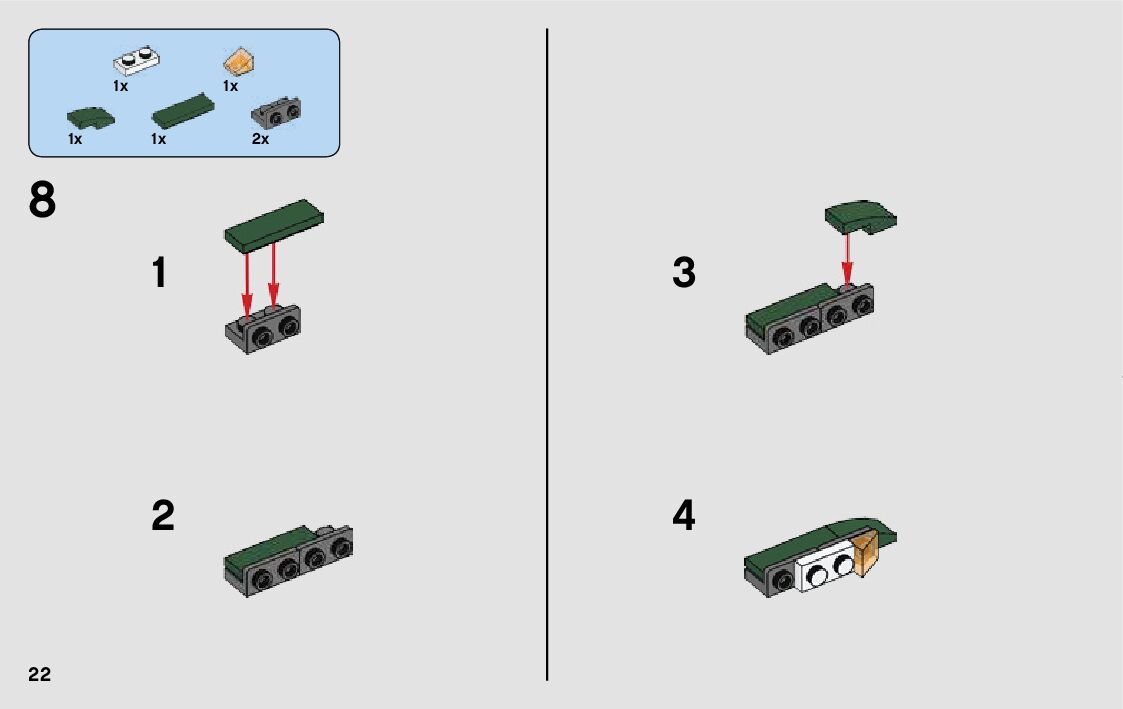 1x
1x
1x
1x
2x

8

1

2

3

4

22