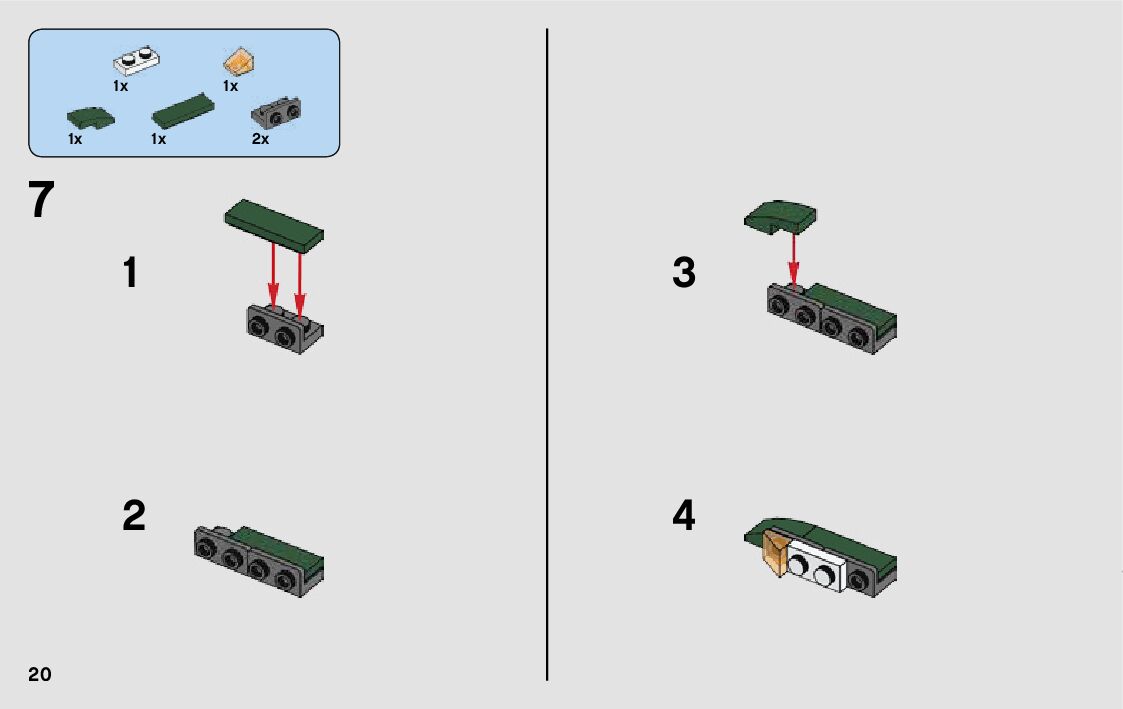 1x 1x
1x 1x 2x

7

1

2

3

4

20