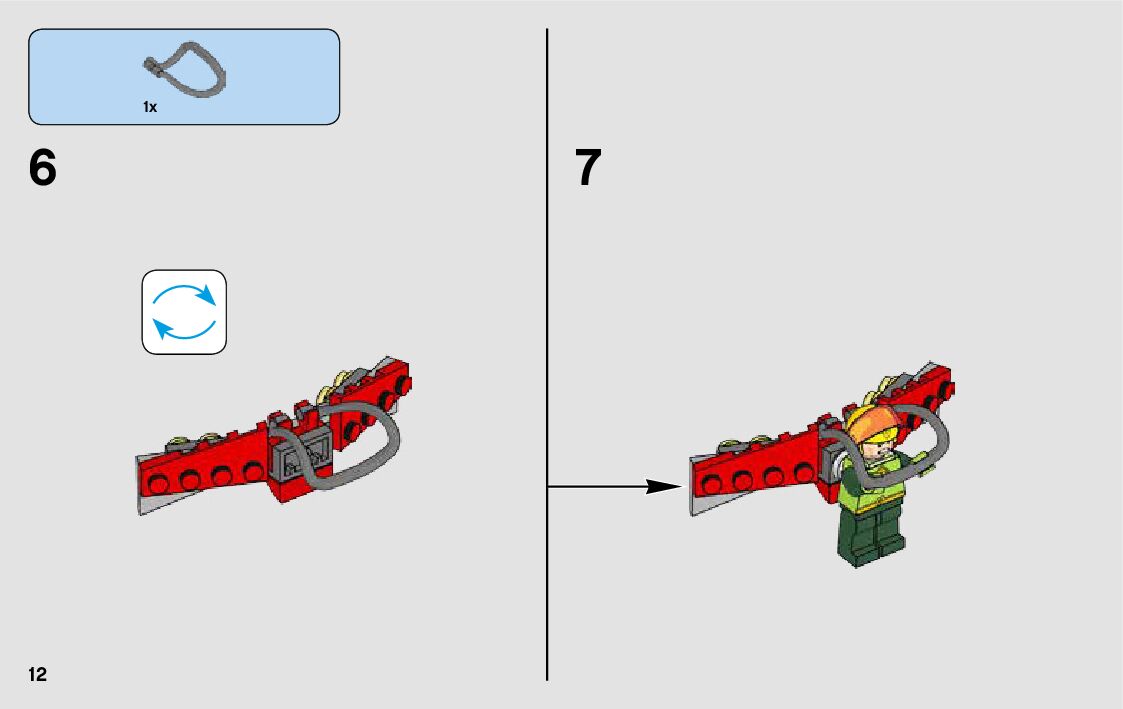 1x

6

7

12