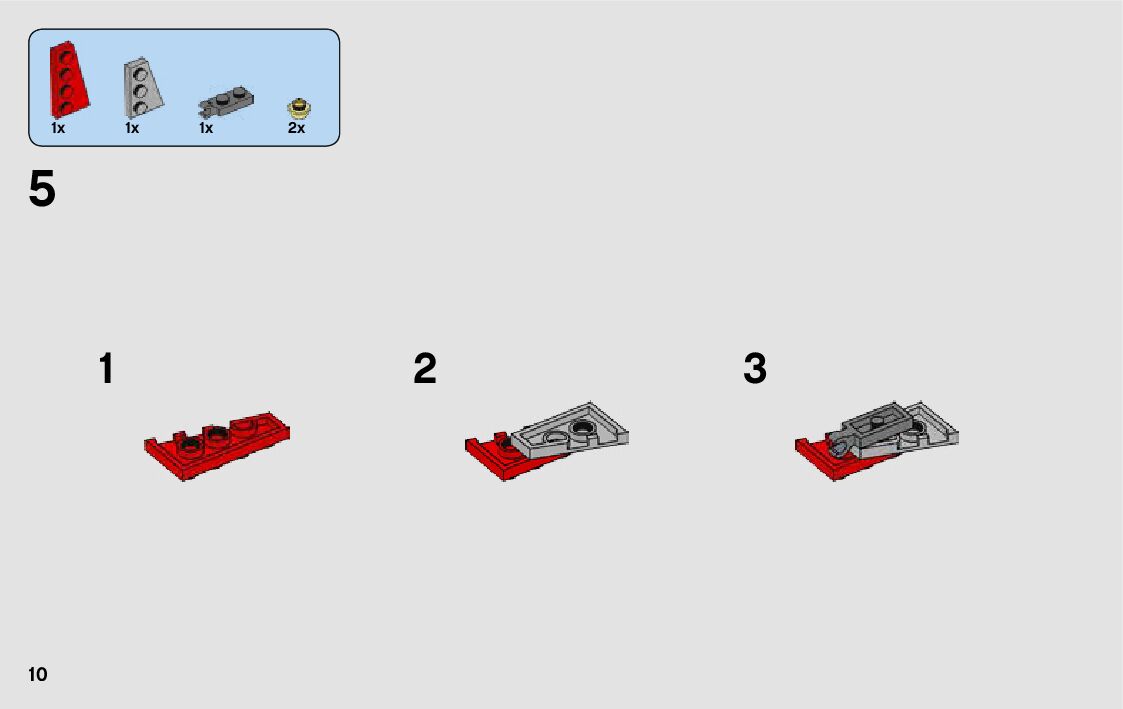 1x 1x 1x 2x

5

1

2

3

10