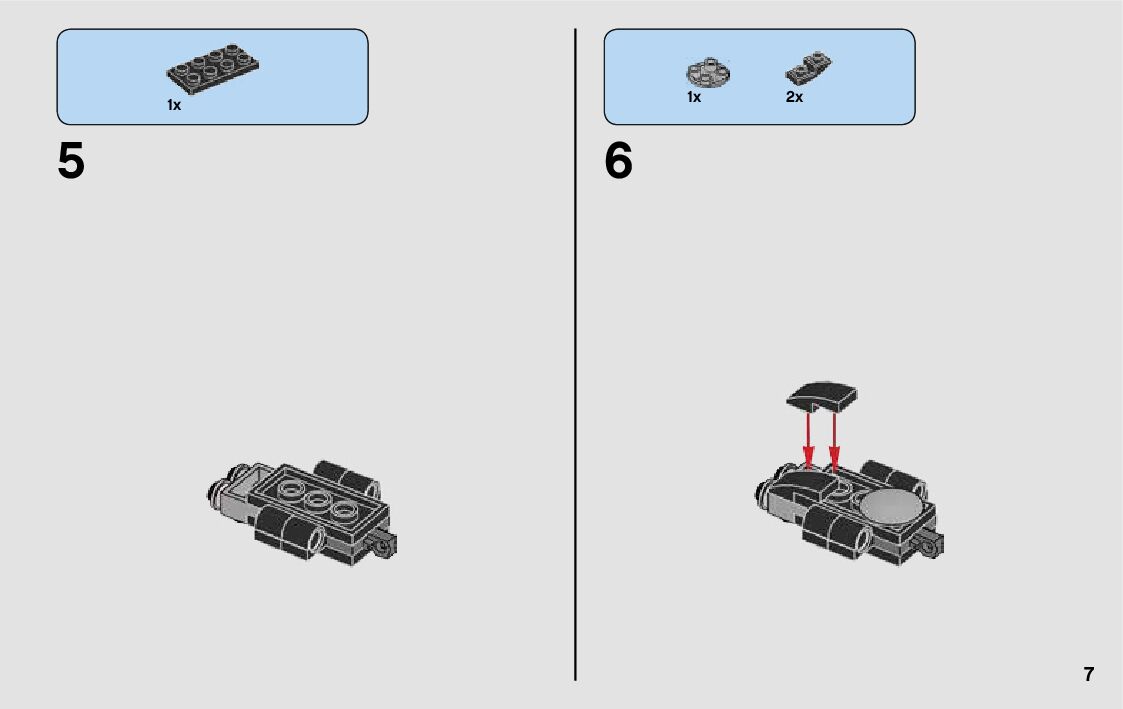 1x

5

1x

2x

6

7