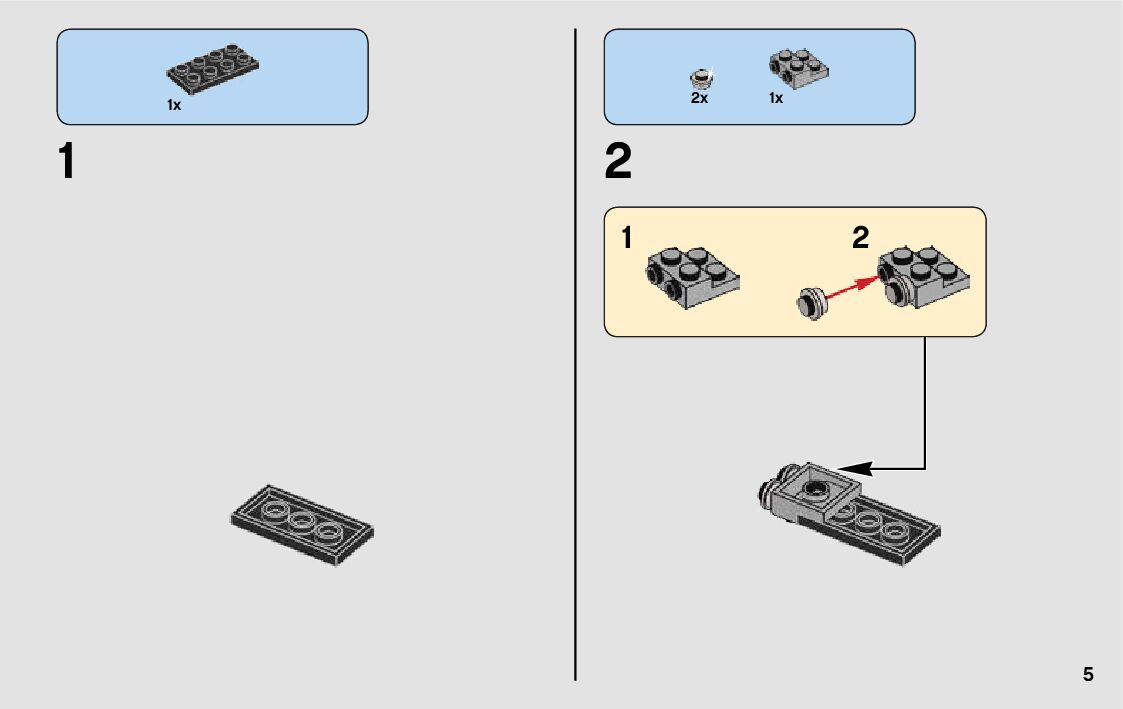 1x

1

2x 1x

2

1

2

5