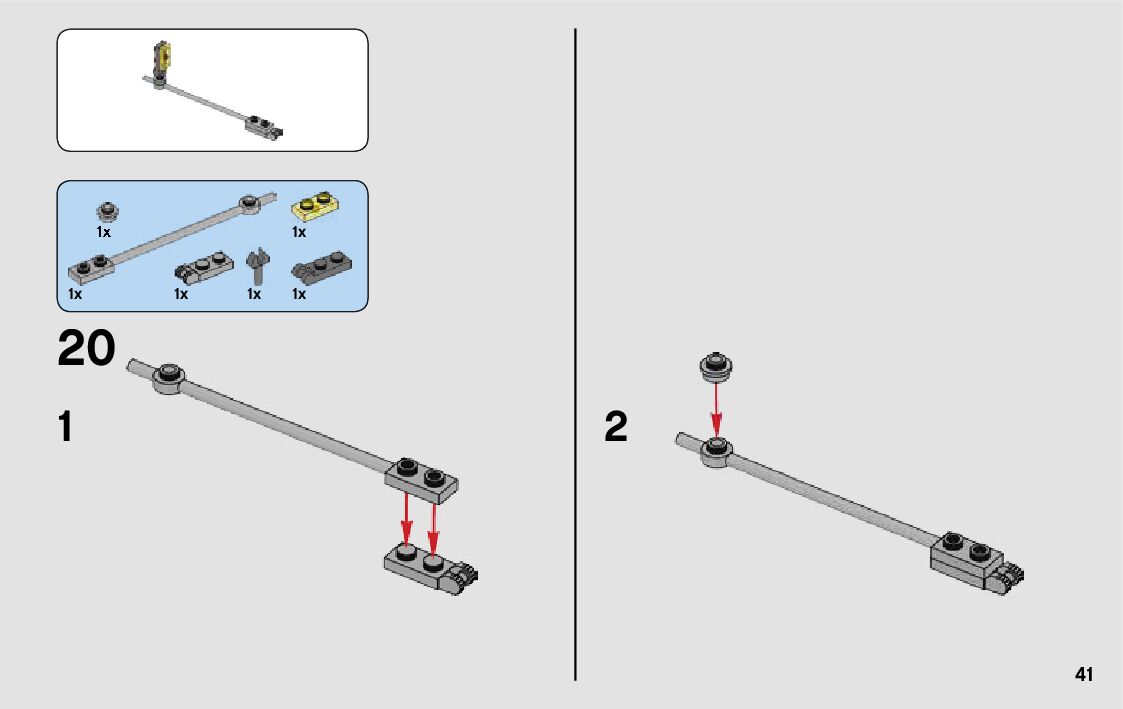 1x
1x
1x
1x
1x
1x

20

1

2

41