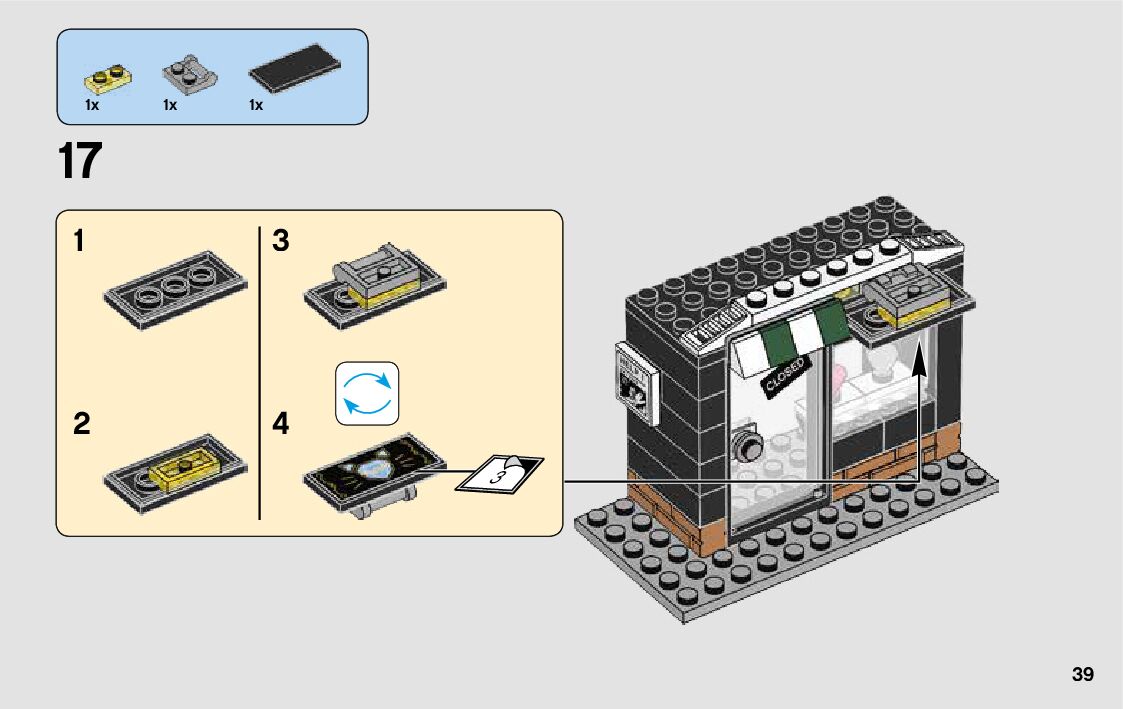 1x 1x 1x

17

1

2

3

4

3

CLOSED

39