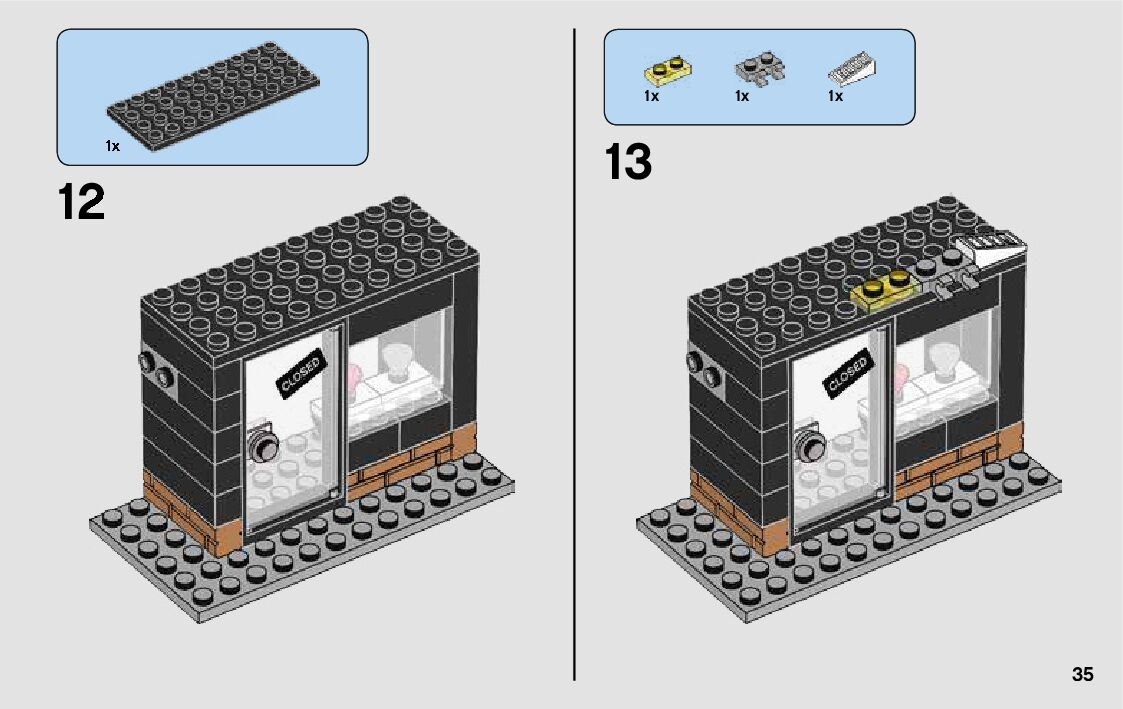 1x

12

CLOSED

1x 1x 1x

13

CLOSED

35