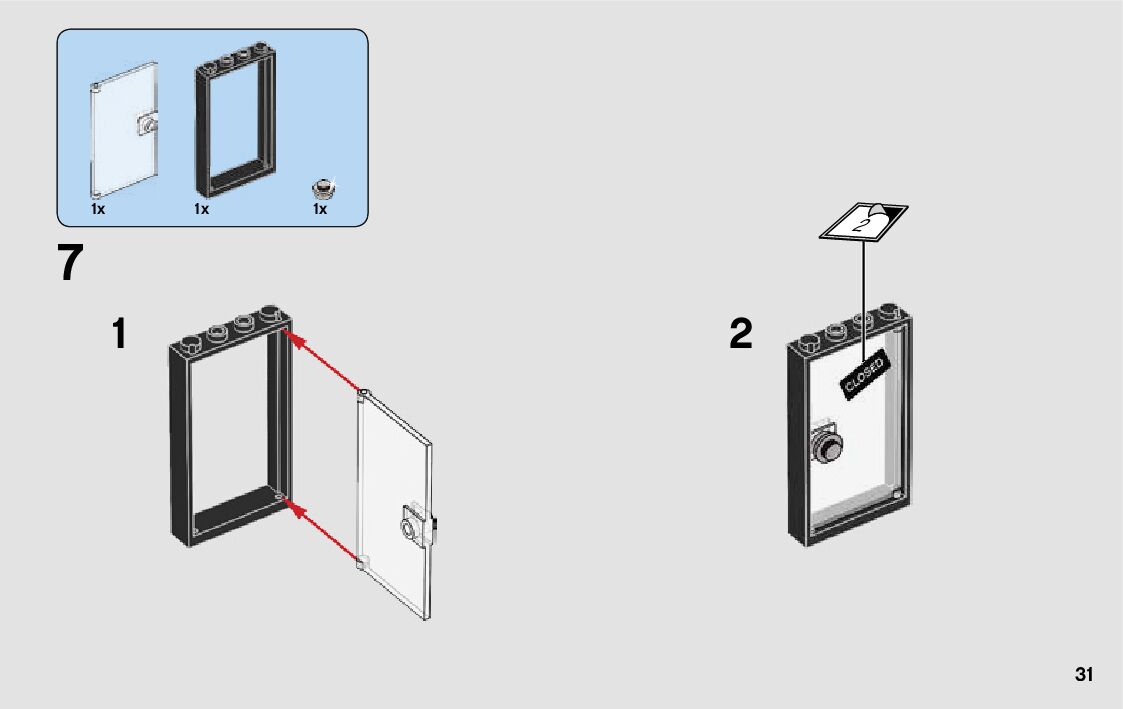 1x 1x 1x

7

1

2

2

CLOSED

31