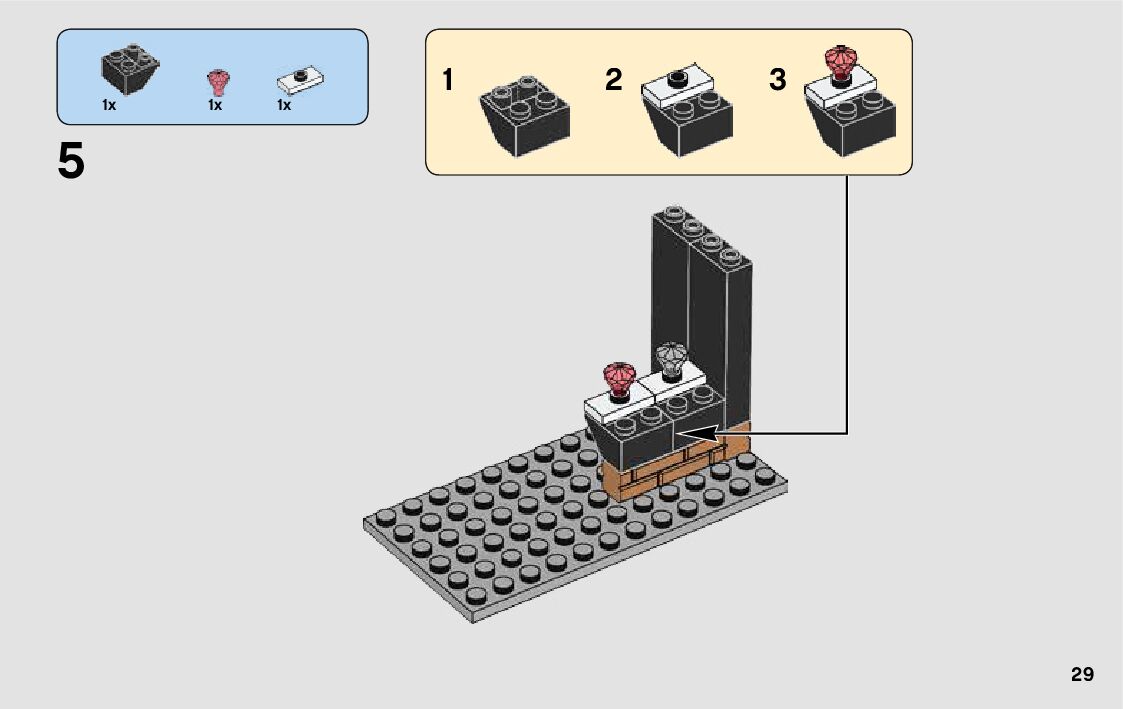 1x 1x 1x

5

1 2 3

29