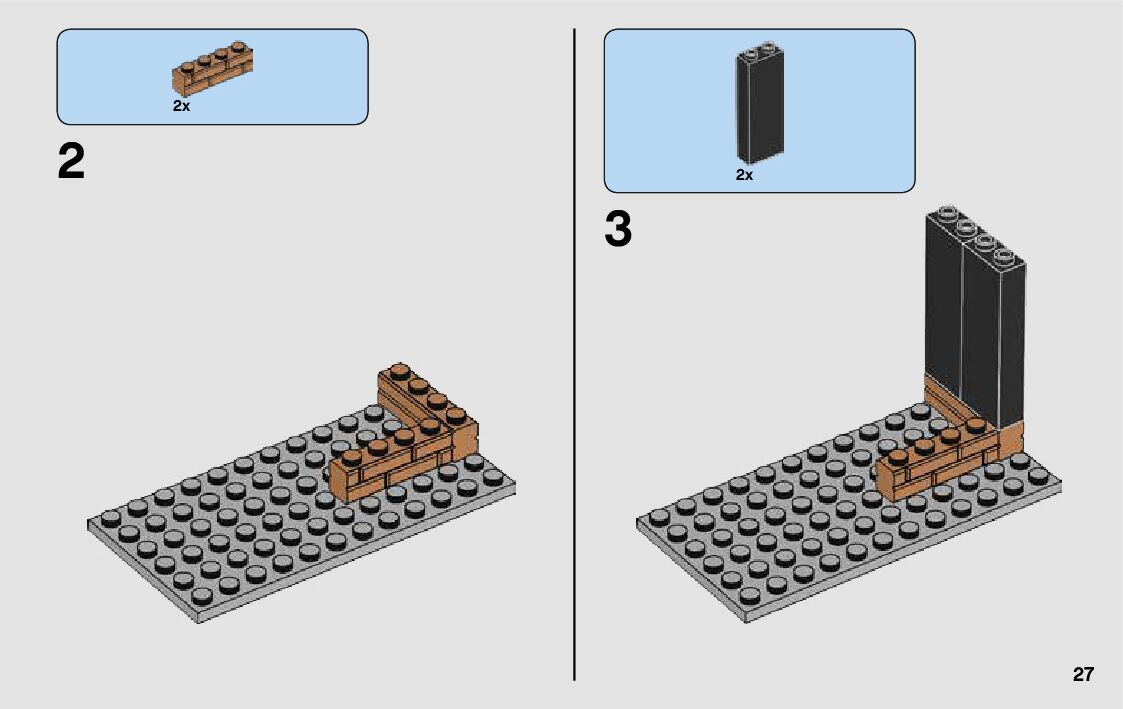 2x

2

2x

3

27