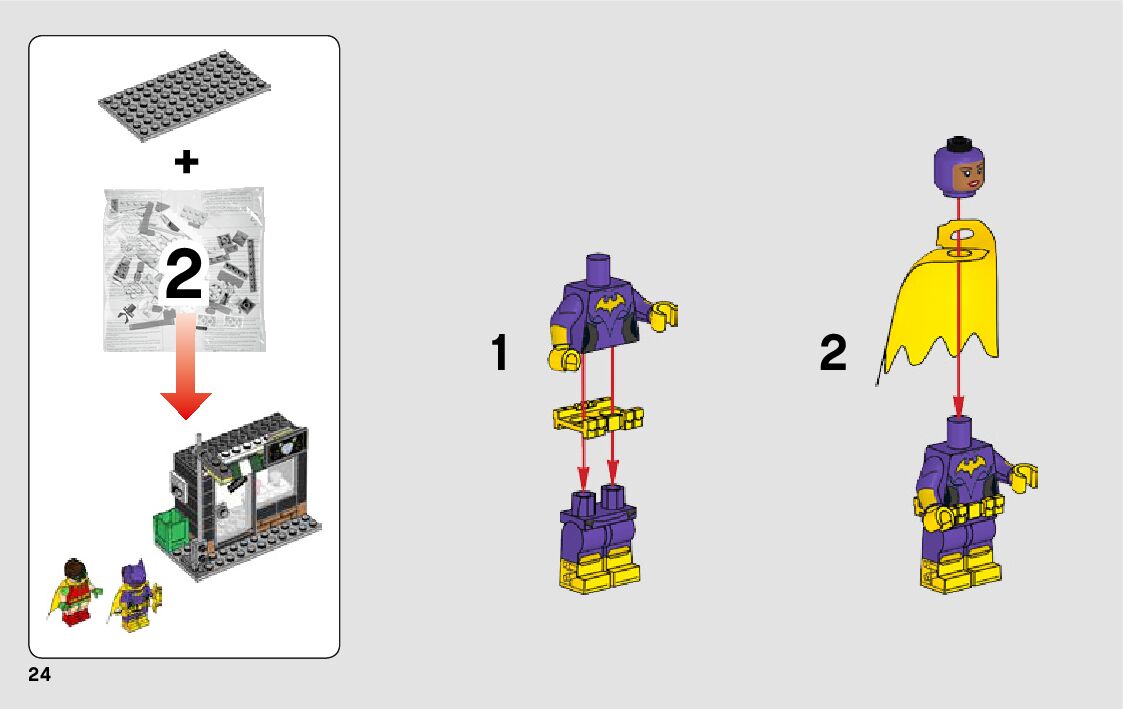 +

2

1

2

24