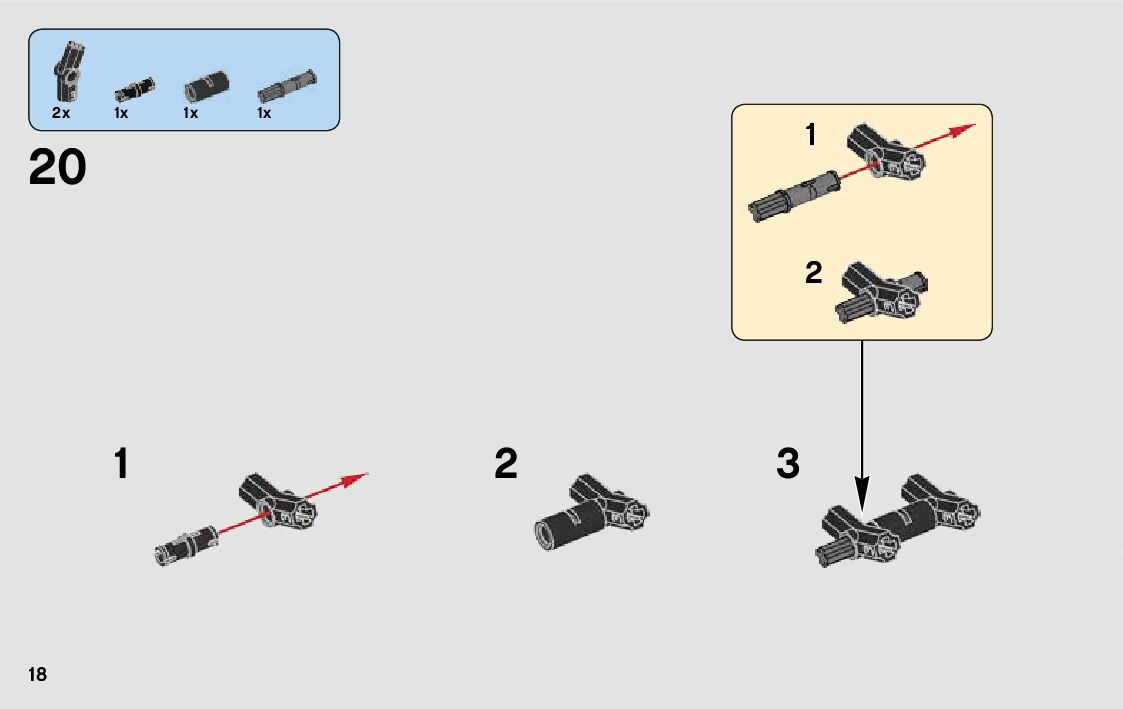 2x 1x 1x 1x

20

1

2

1

2

3

18