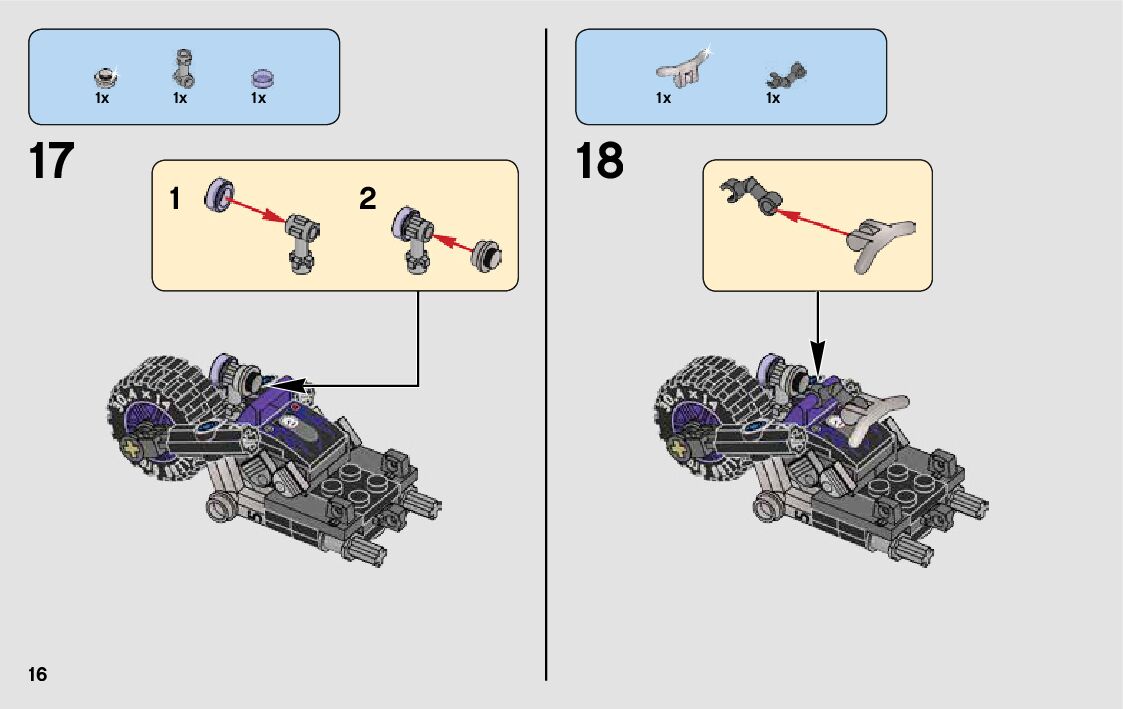 1x 1x 1x

17

1

2

1x 1x

18

16