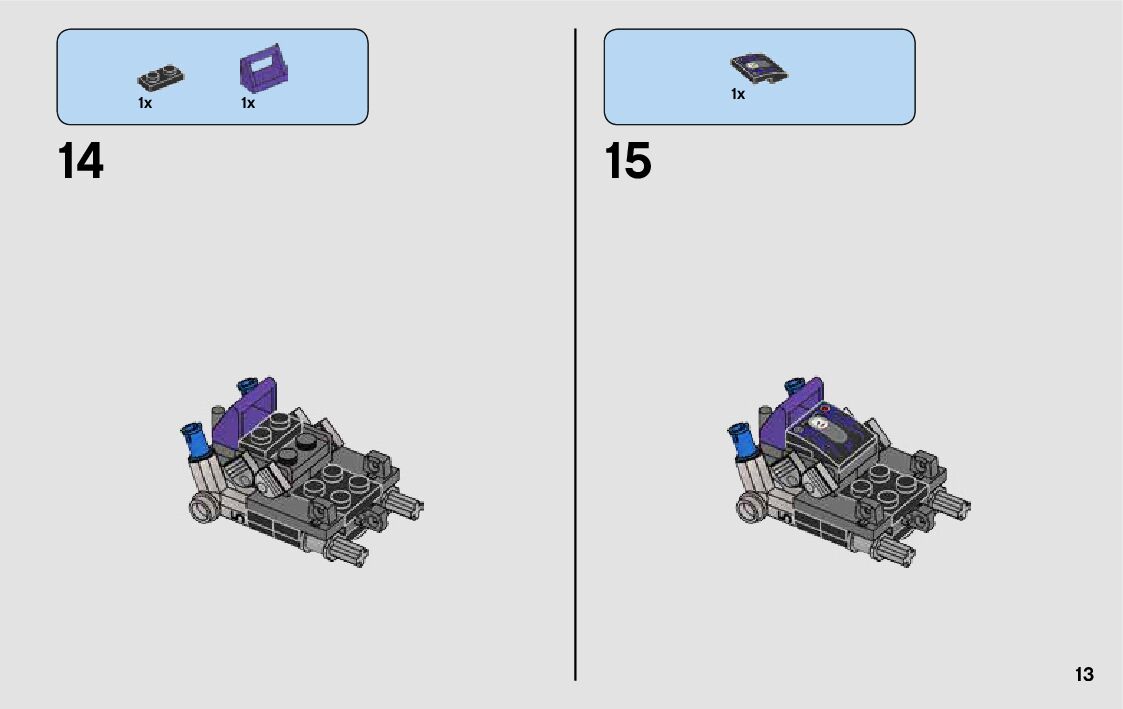 1x 1x

14

1x

15

13