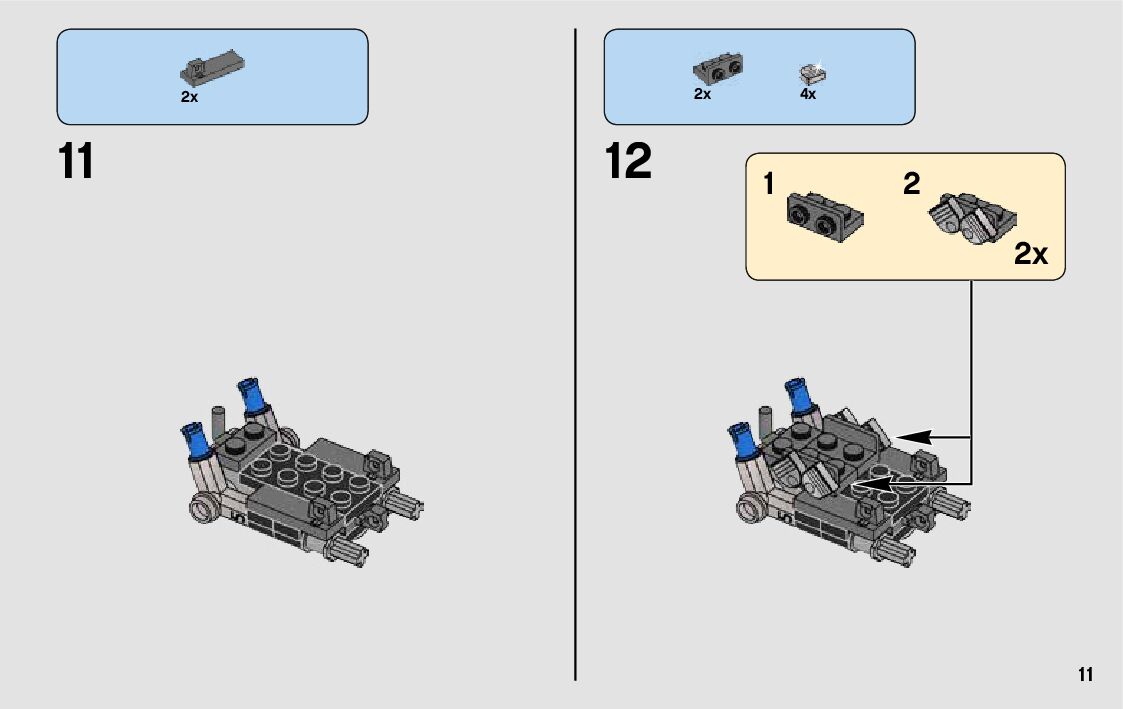 2x

11

2x 4x

12

1 2

2x

11