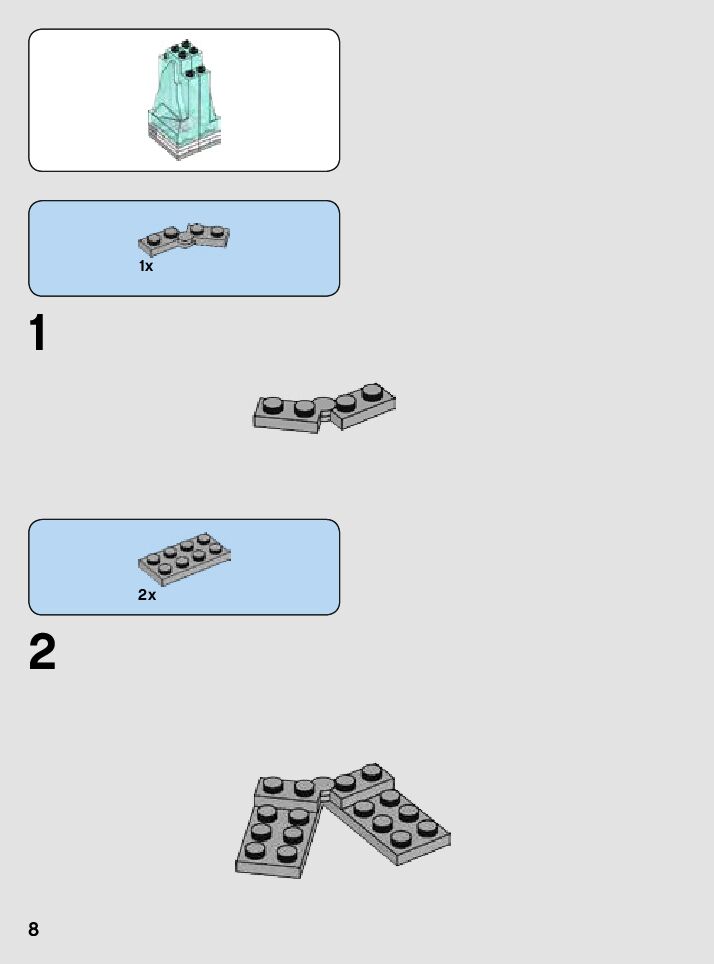 1x

1

2x

2

8