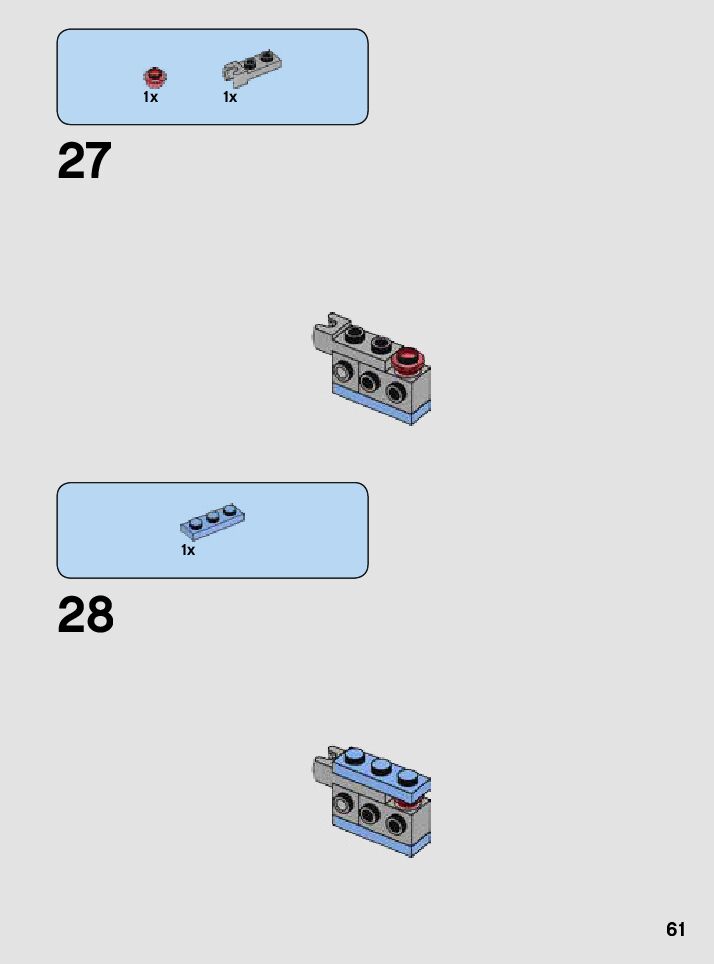 1x 1x

27

1x

28

61