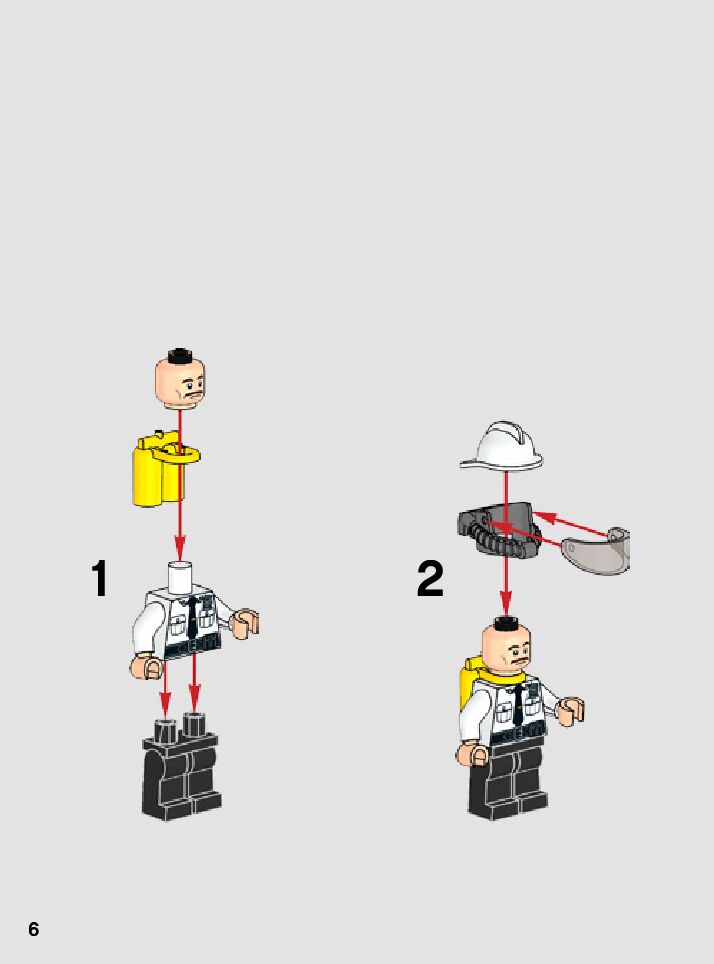 1

2

6