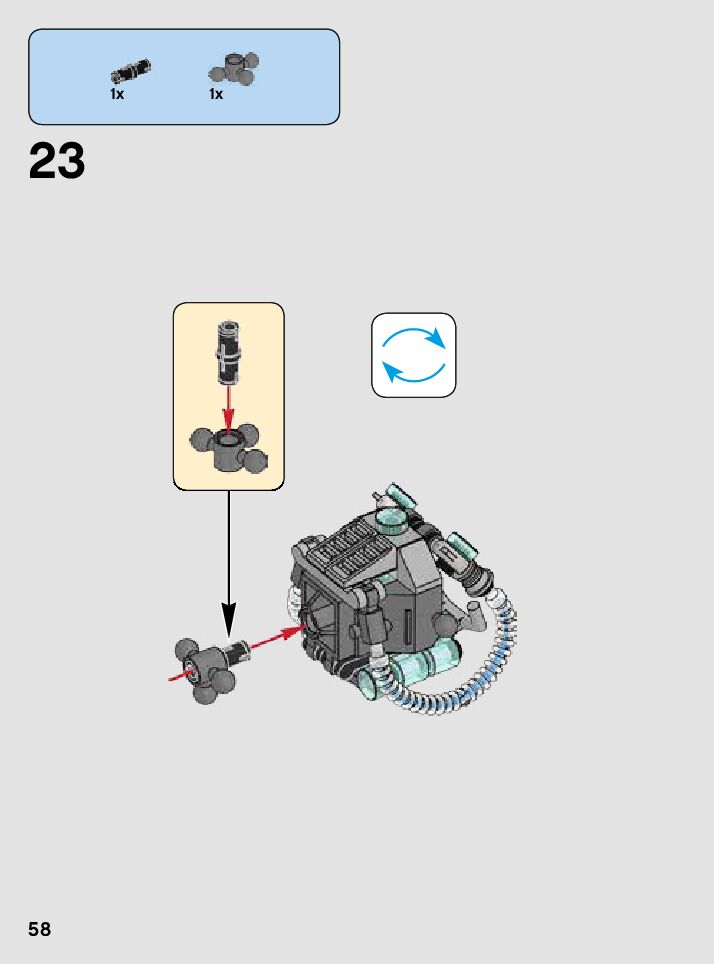 1x
1x

23

58