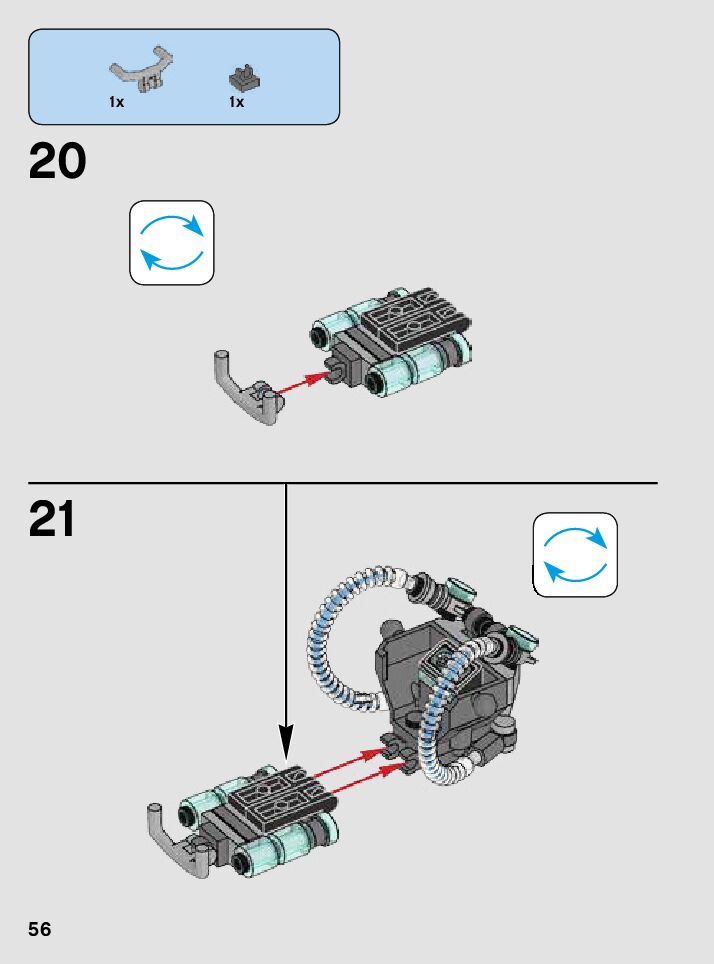 1x 1x

20

21

56