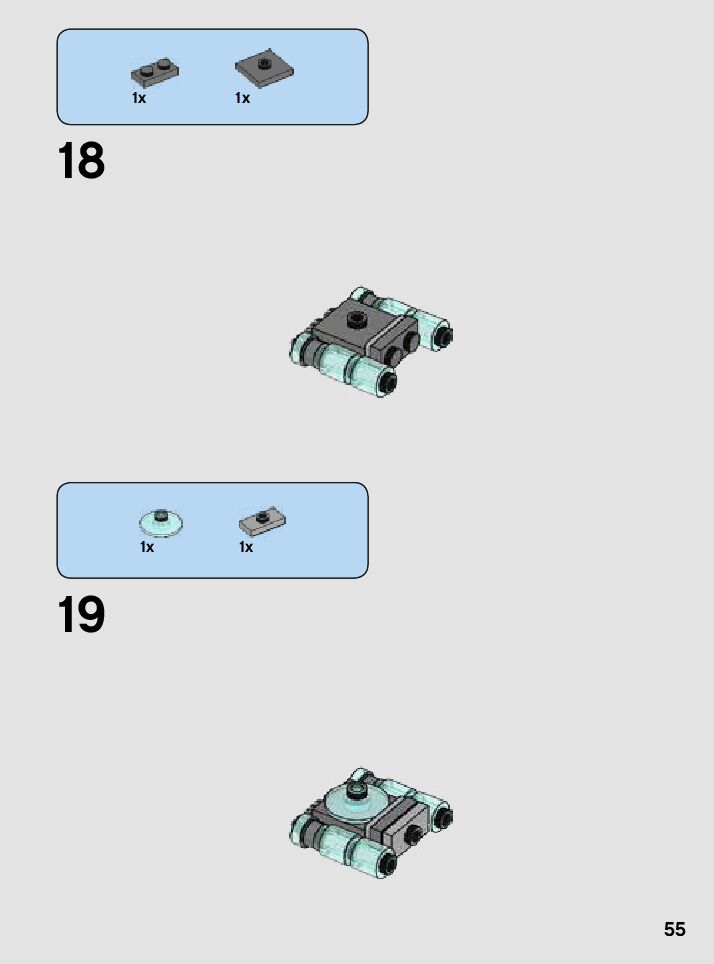 1x 1x

18

1x 1x

19

55