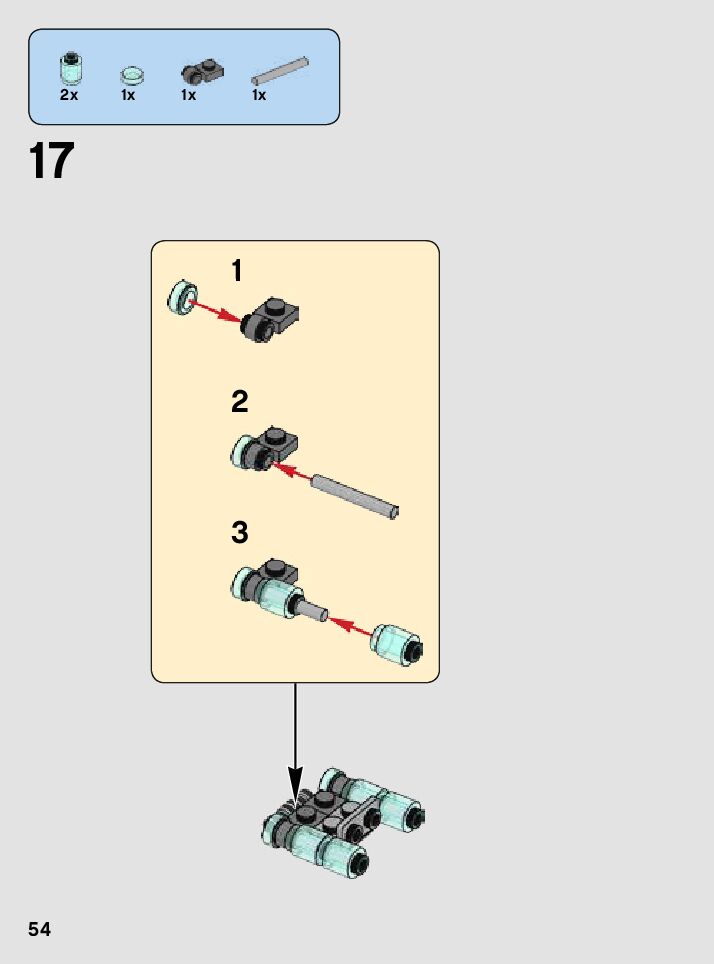 2x
1x
1x
1x

17

1

2

3

54