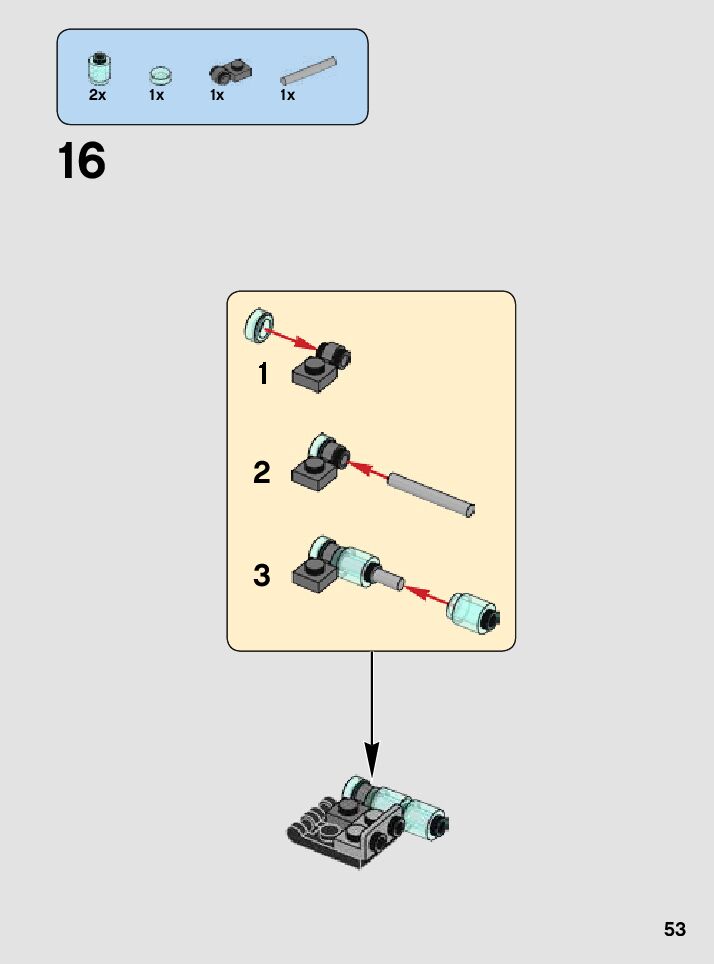 2x 1x 1x 1x

16

1

2

3

53