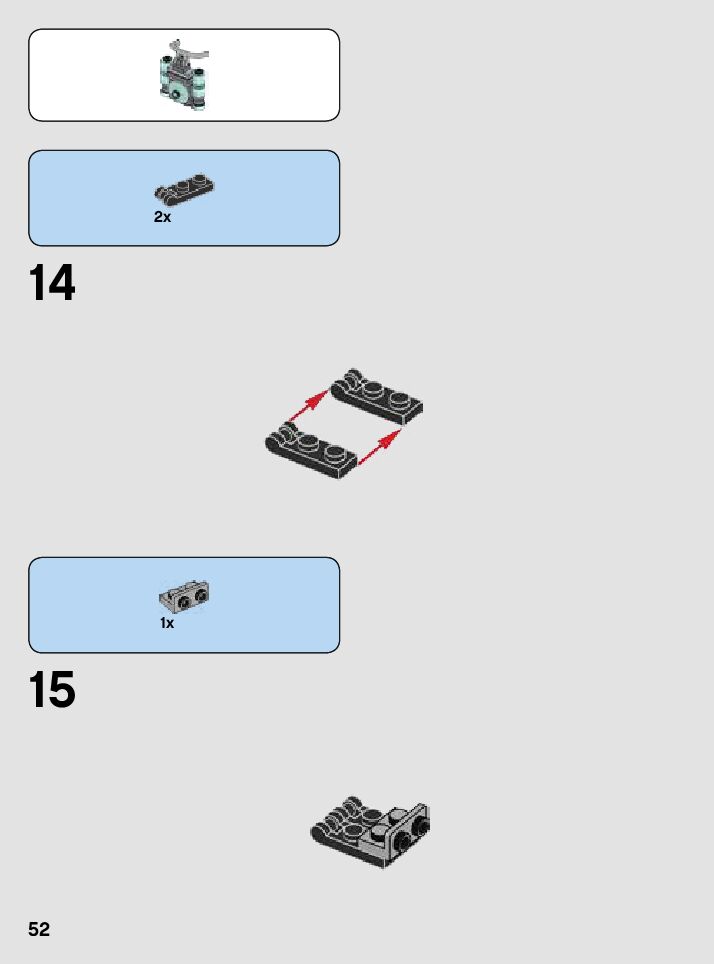 2x

14

1x

15

52