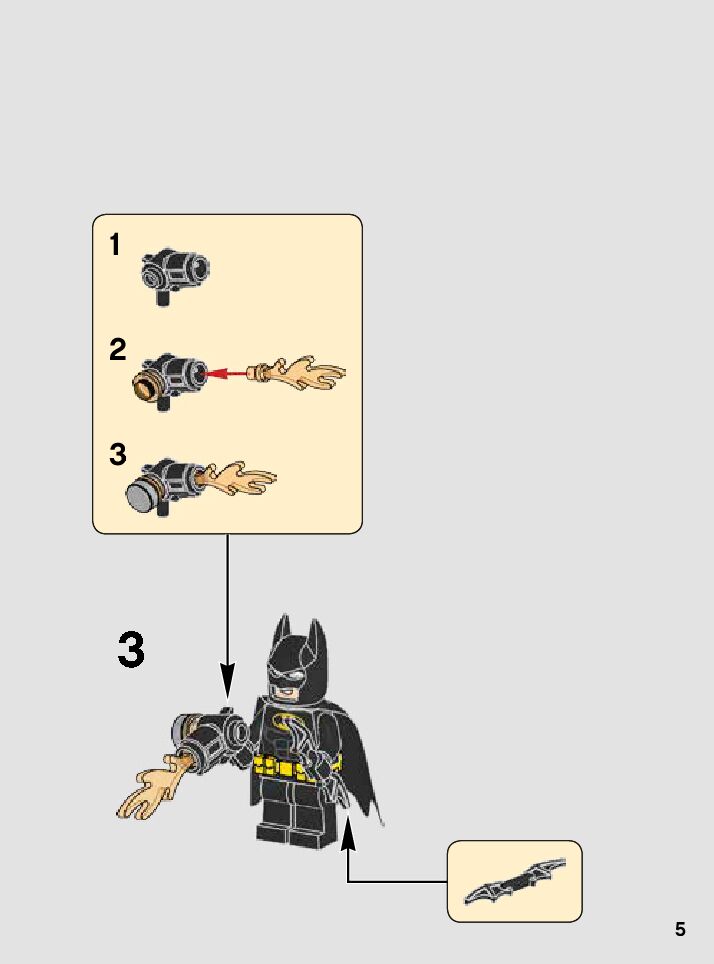 1

2

3

3

5