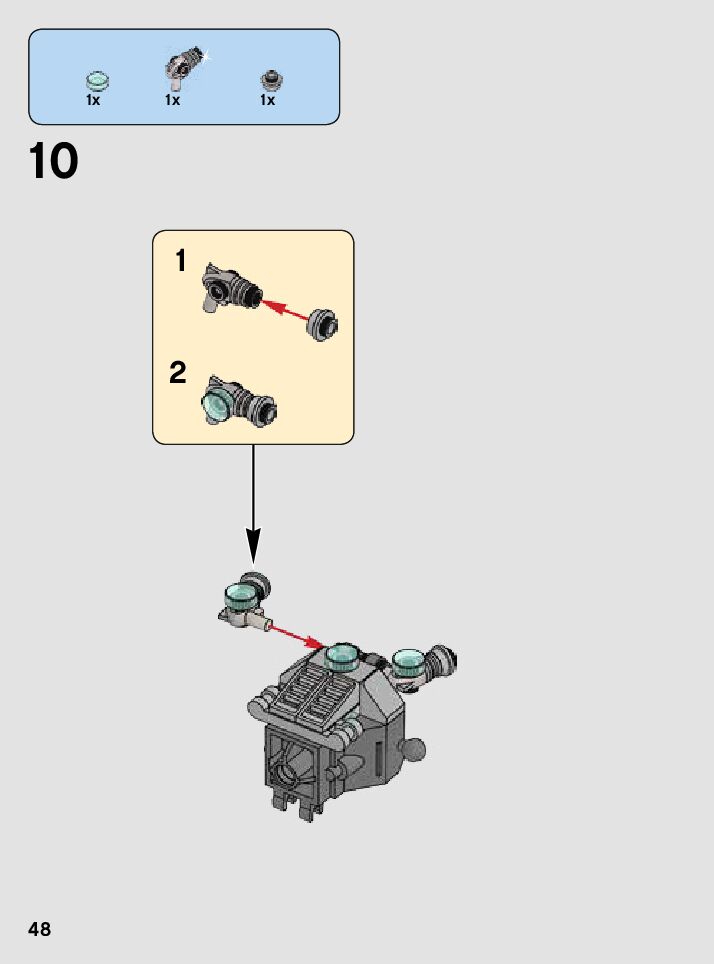 1x 1x 1x

10

1

2

48