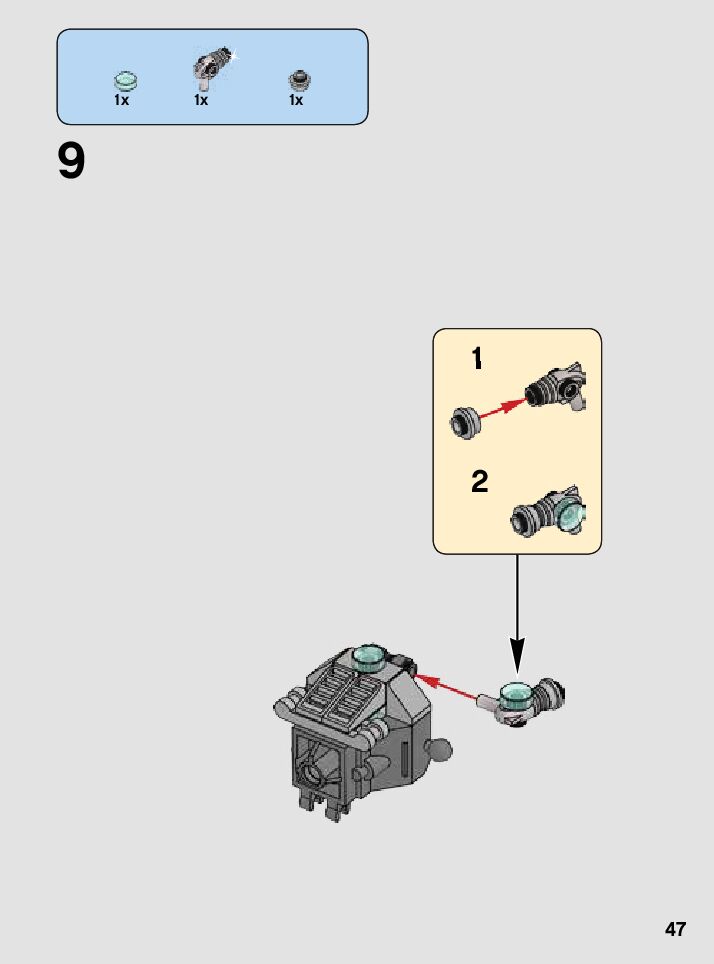 1x 1x 1x

9

1

2

47