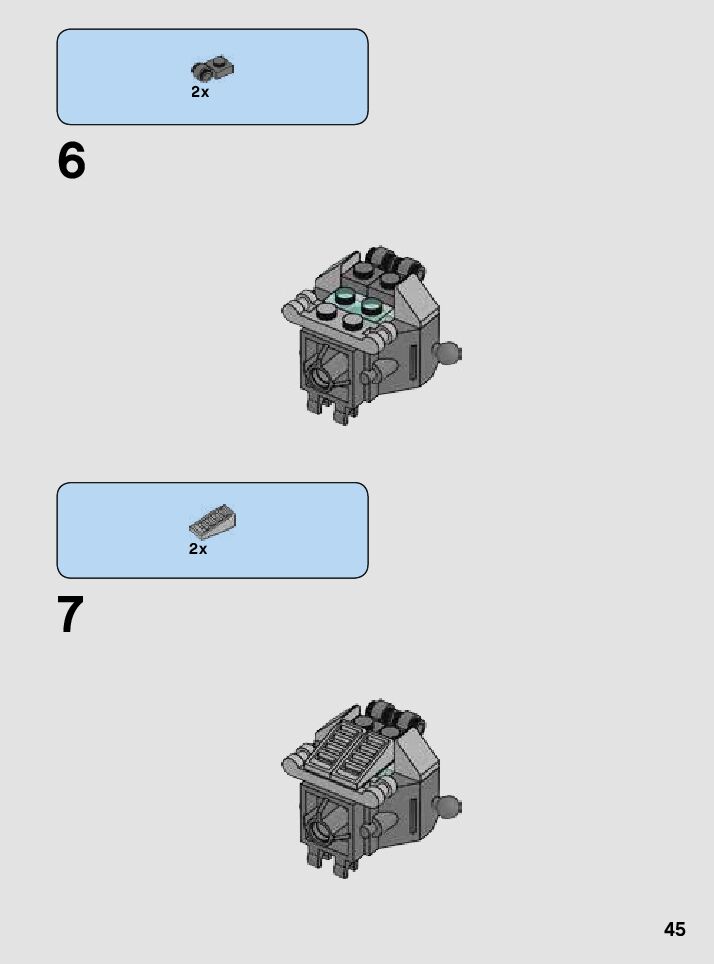 2x

6

2x

7

45