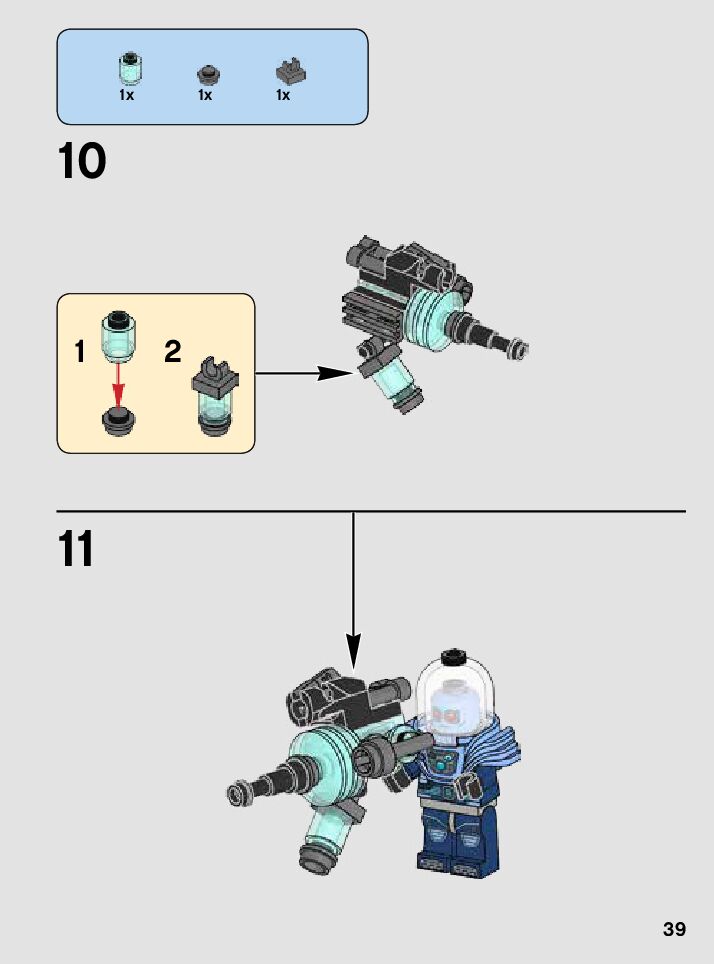 1x 1x 1x

10

1 2

11

39