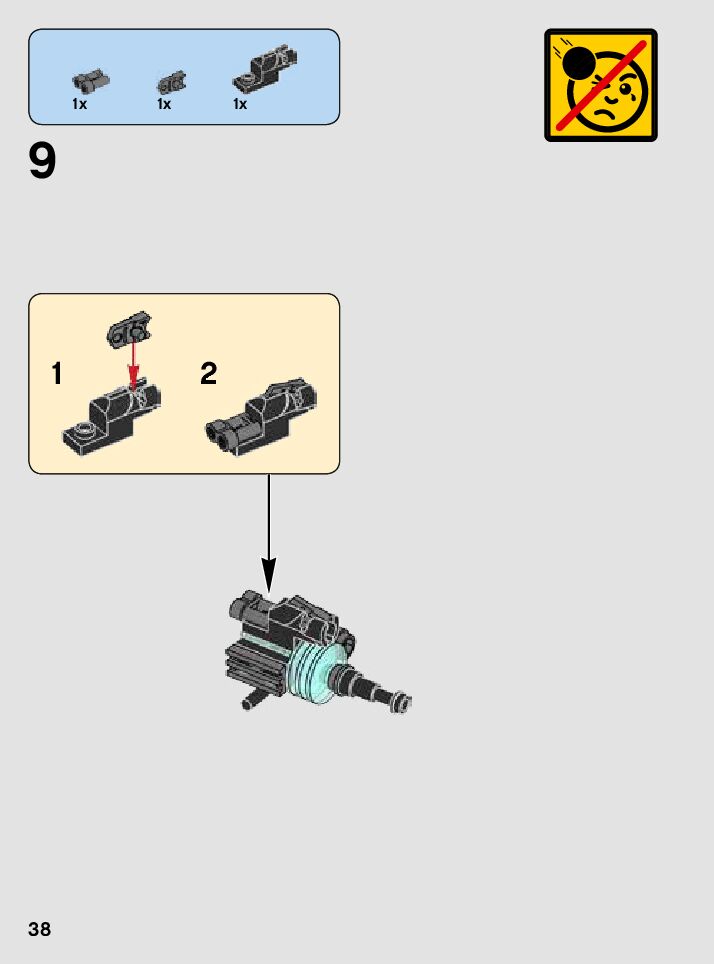 1x
1x
1x

9

1
2

38