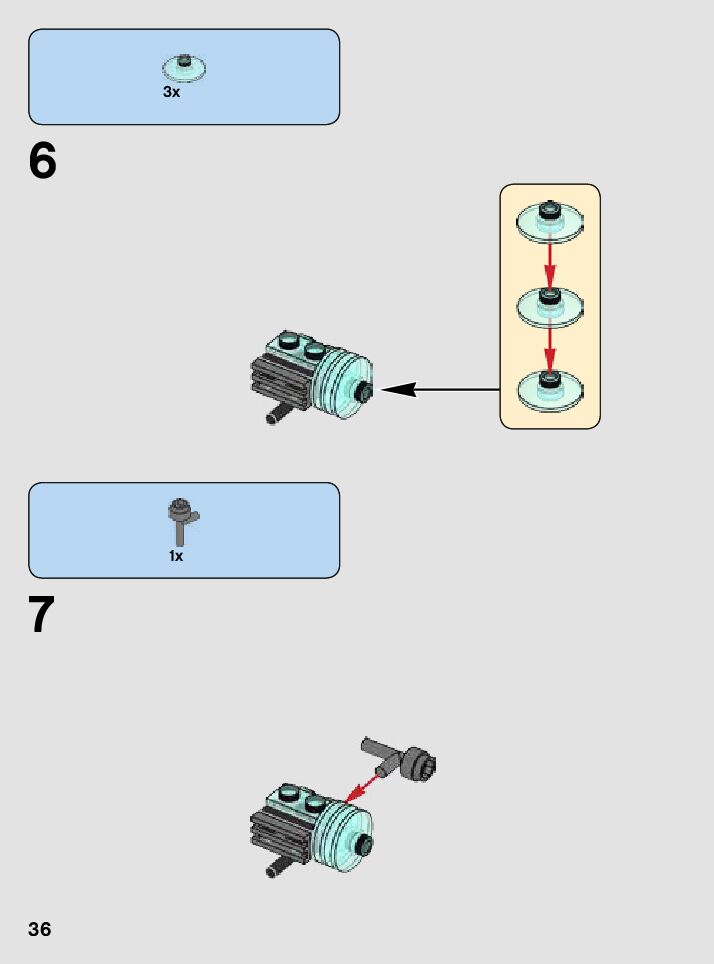 3x

6

1x

7

36