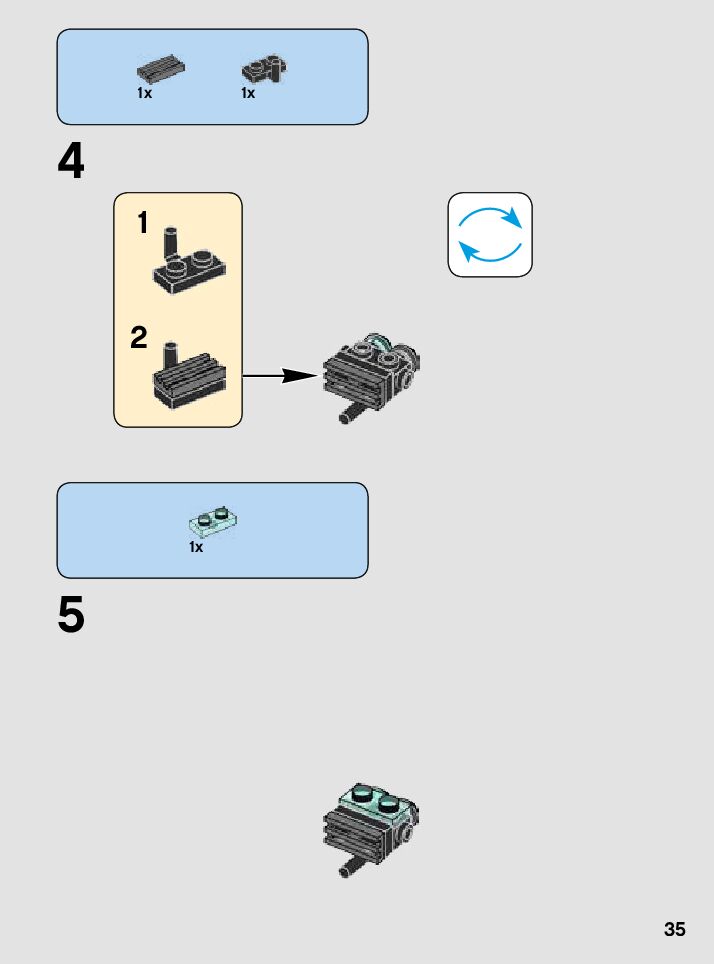 1x 1x

4

1

2

1x

5

35