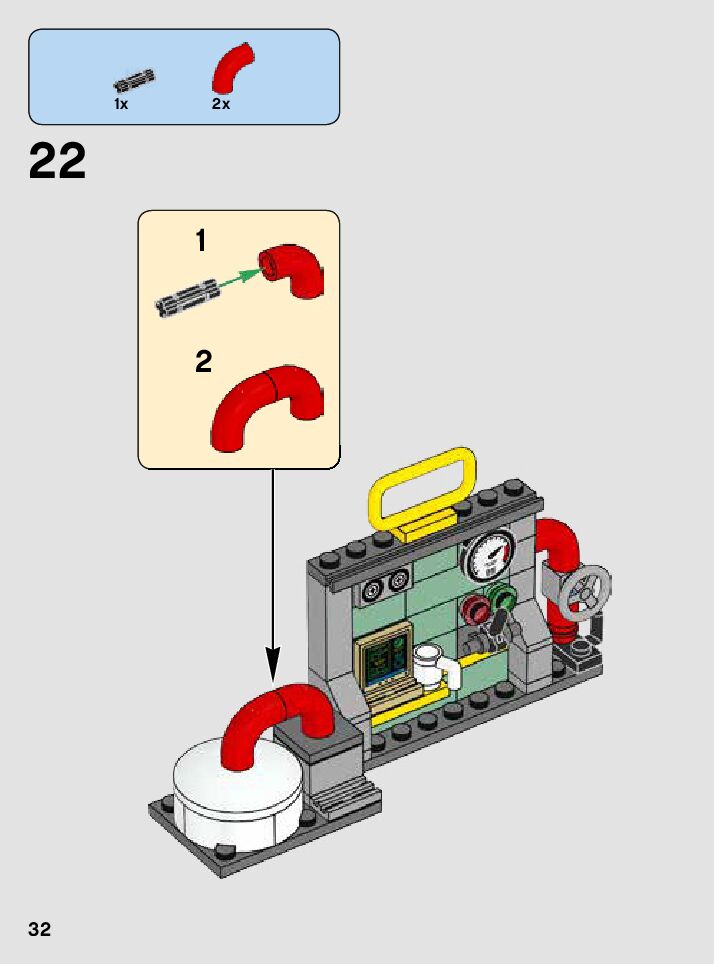 1x 2x

22

1

2

32