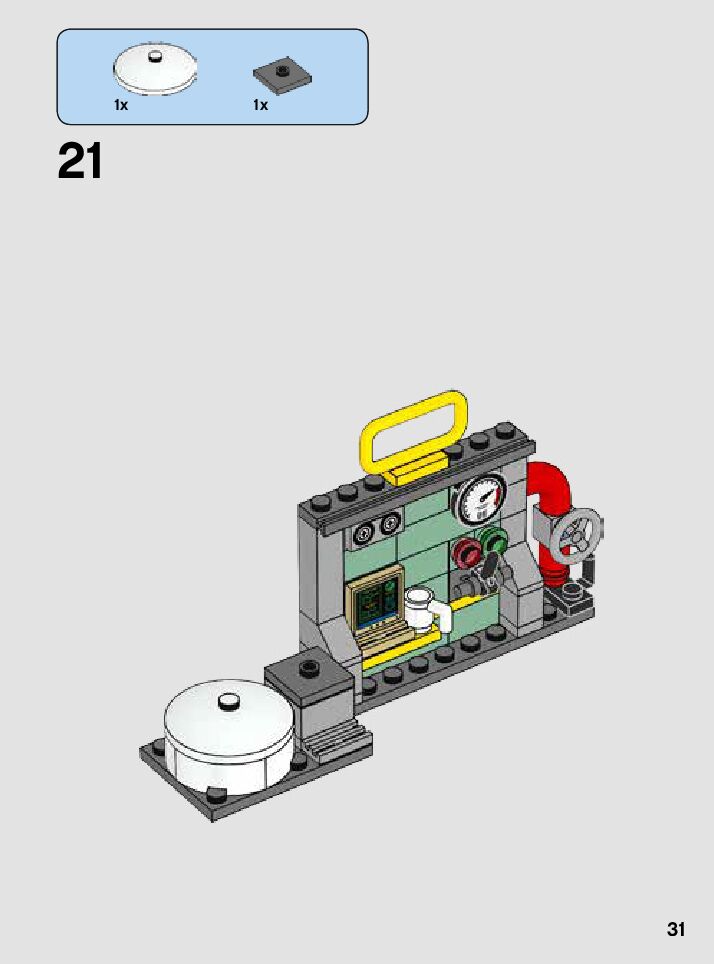 1x 1x

21

31