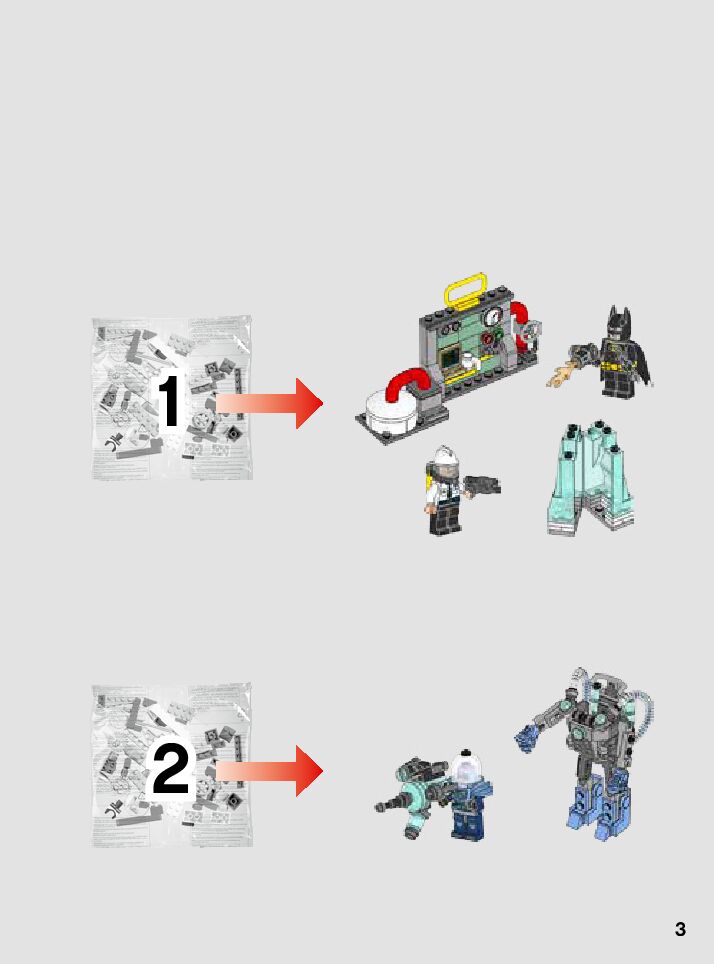 1

2

3