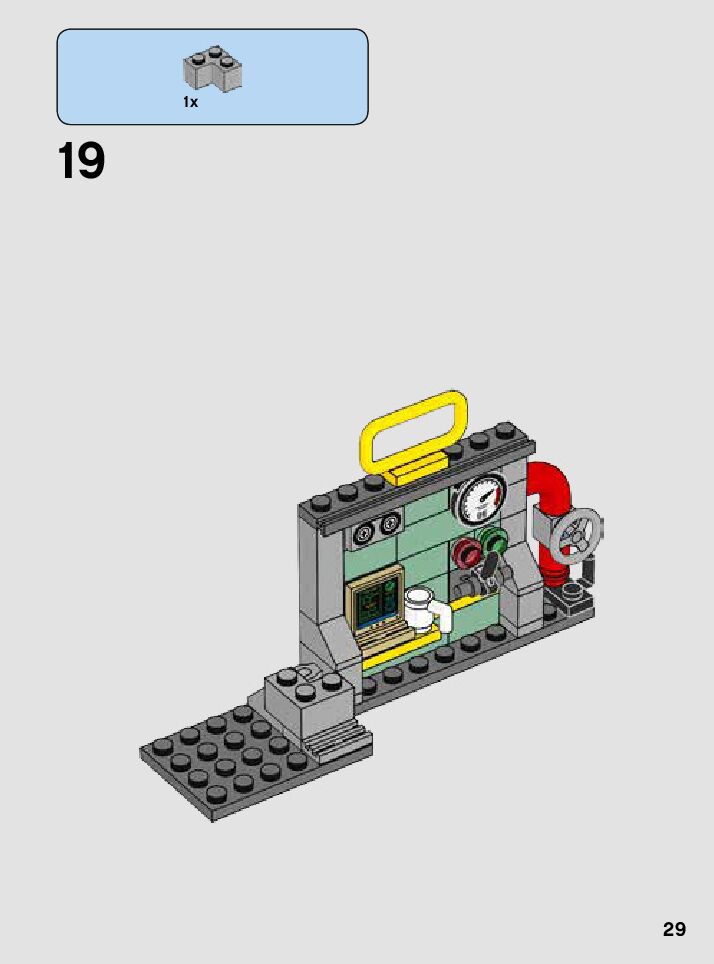 1x

19

29