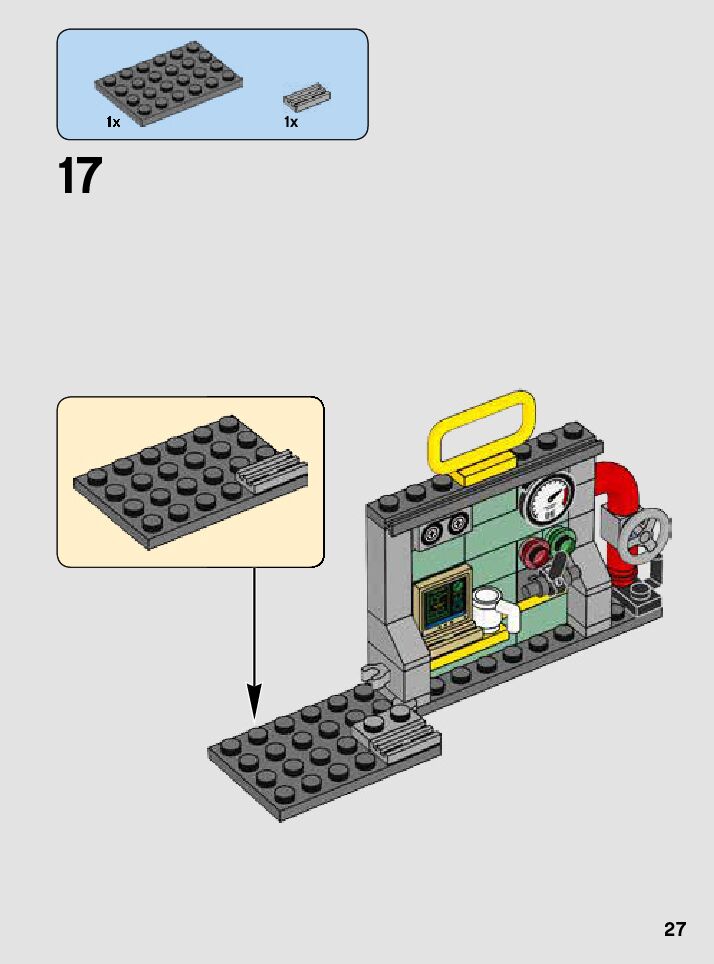 1x
1x

17

27