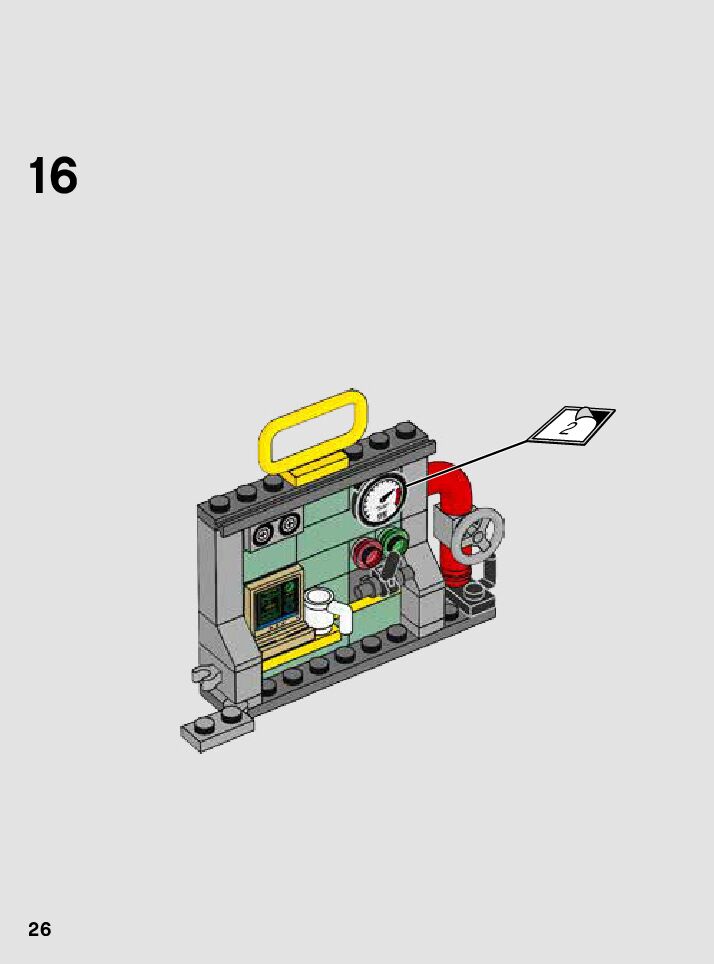 16

2

26