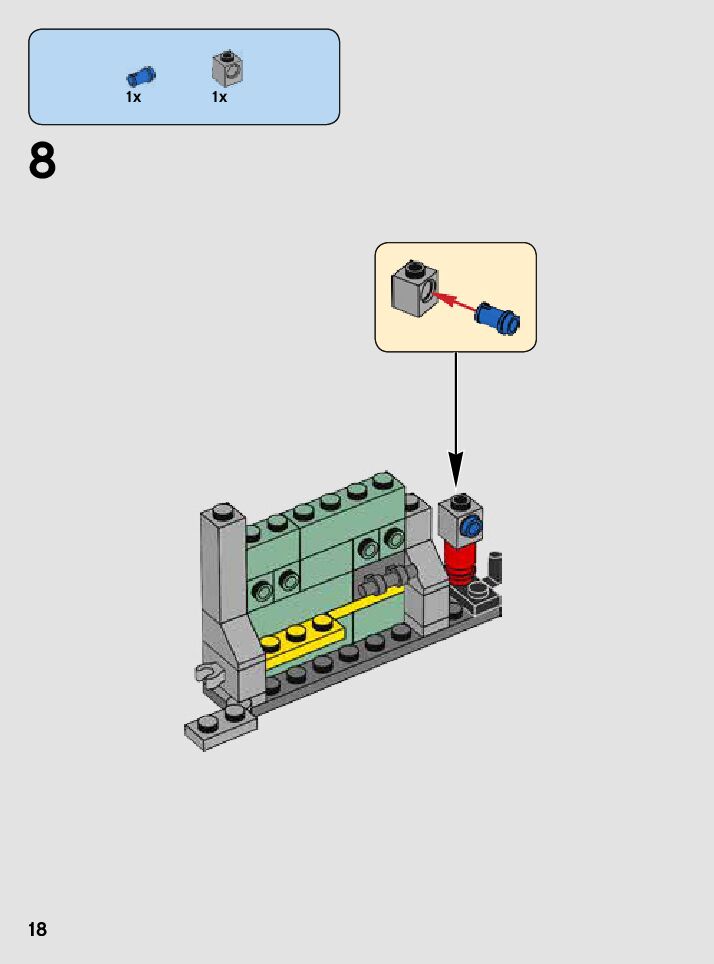 1x 1x

8

18