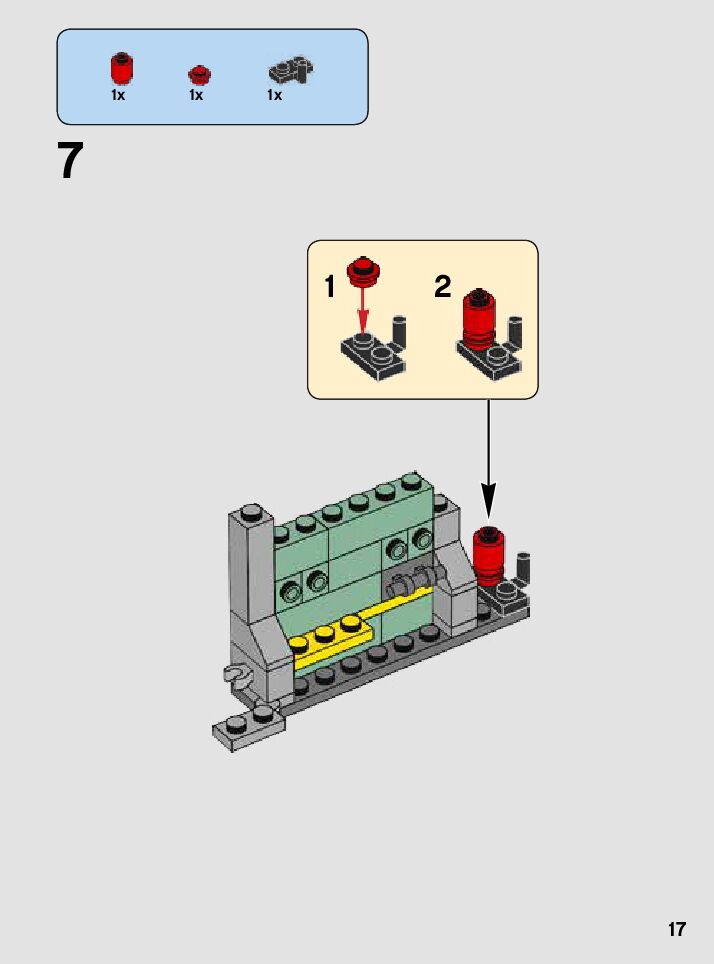 1x 1x 1x

7

1 2

17