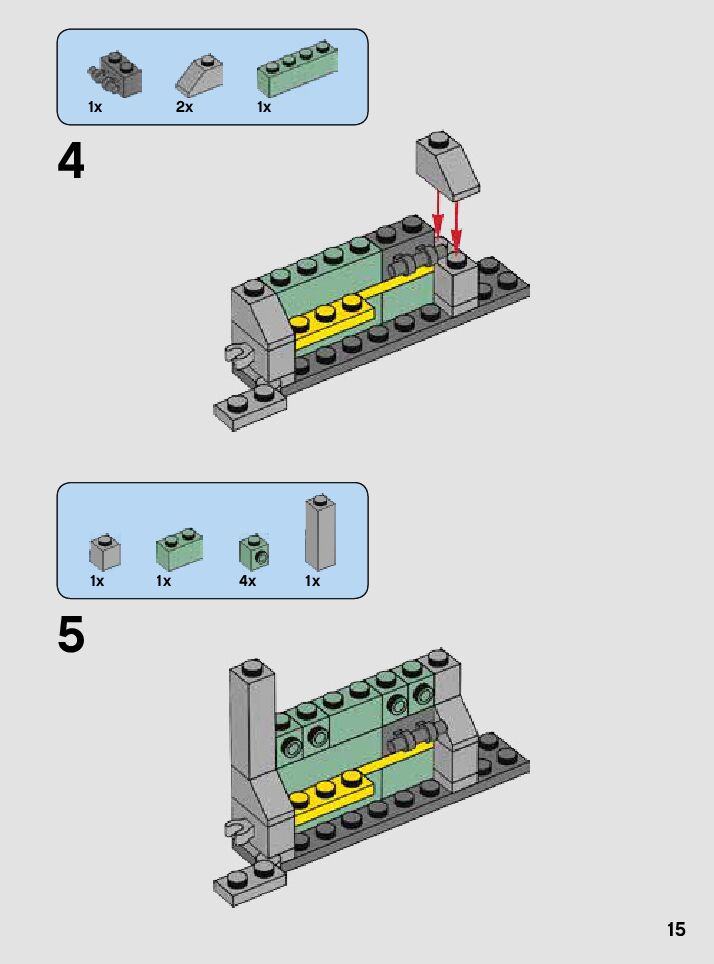 1x 2x 1x

4

1x 1x 4x 1x

5

15