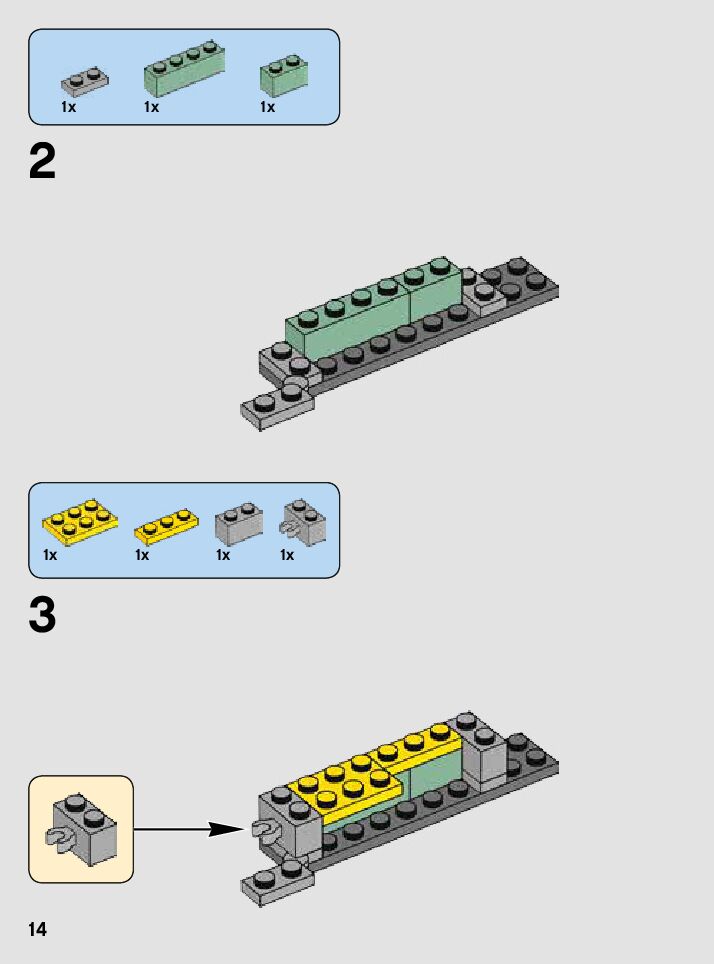 1x 1x 1x

2

1x 1x 1x 1x

3

14