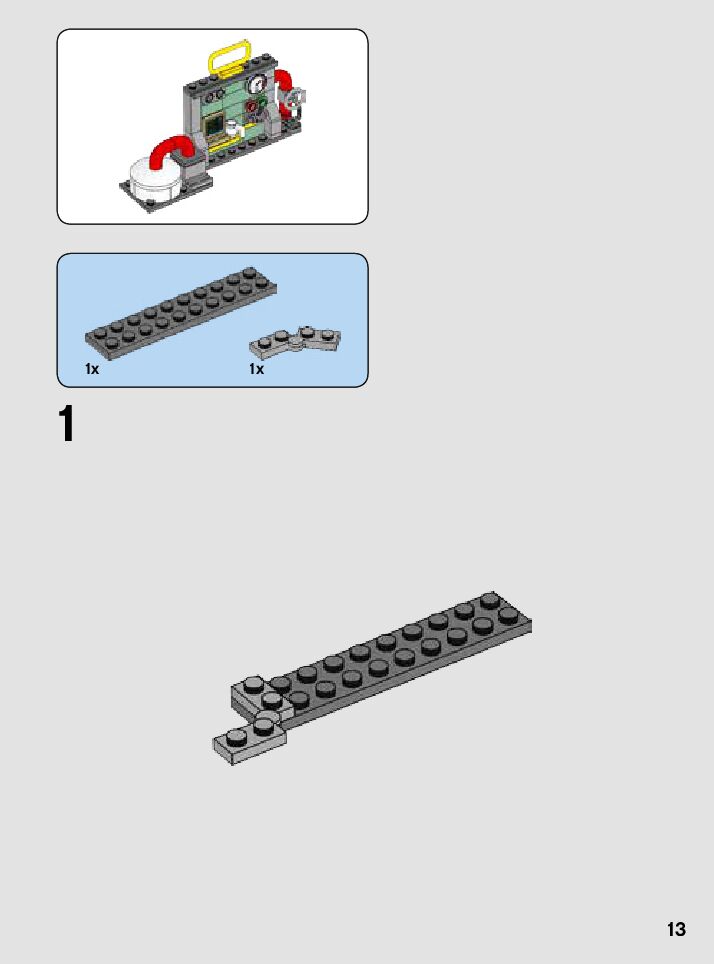 1x

1x

1

13