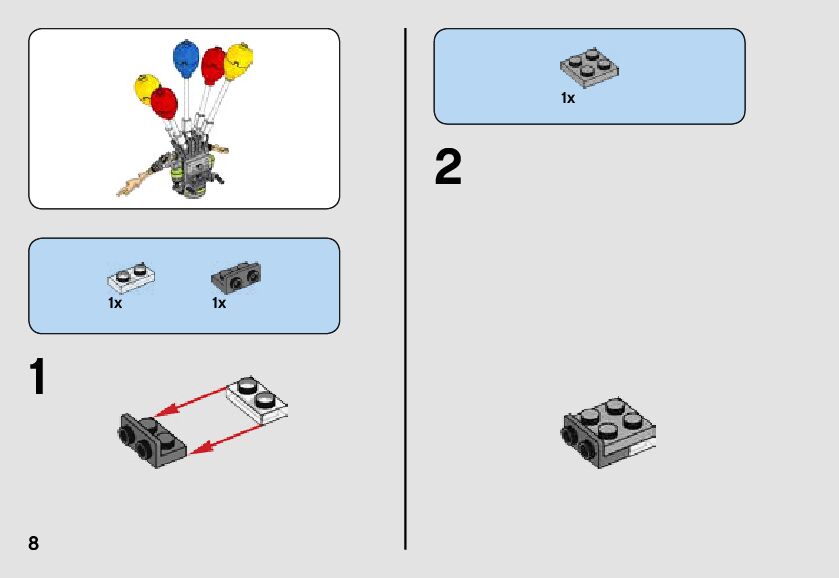 1x 1x

1

8

1x

2