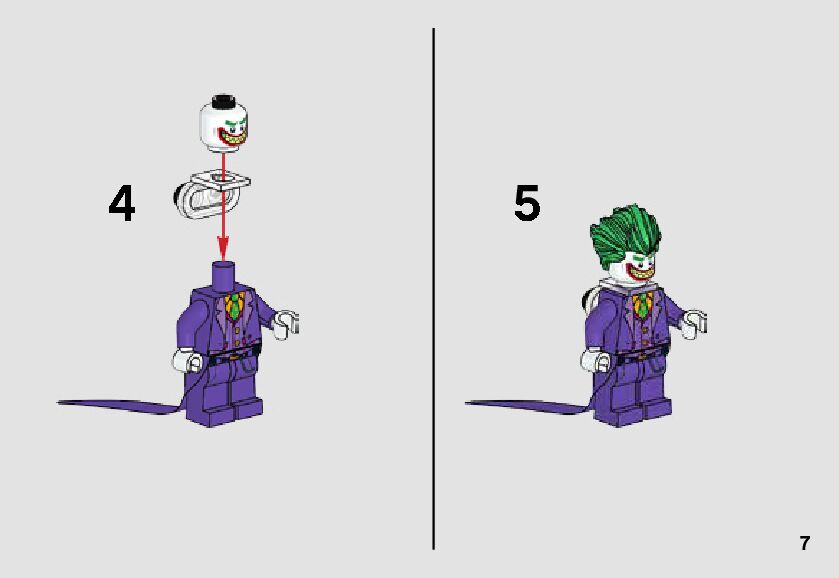 4

5

7