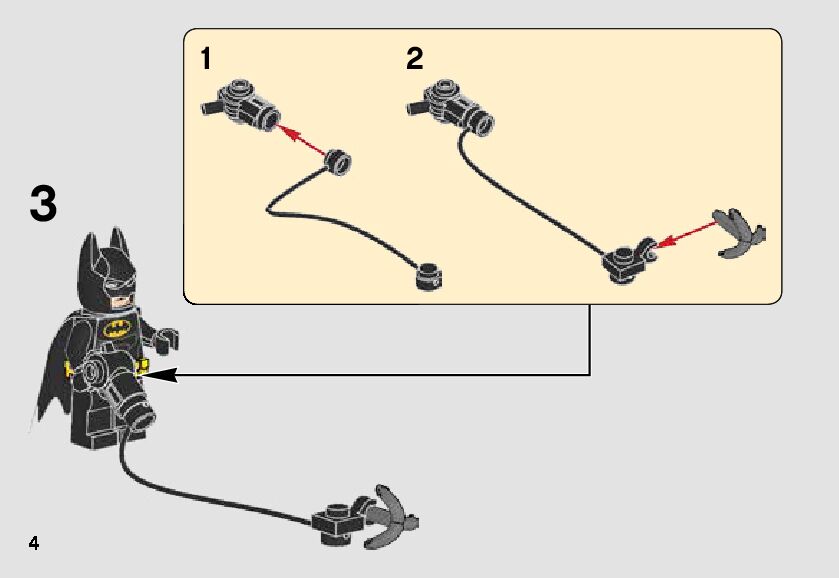 1

2

3

4