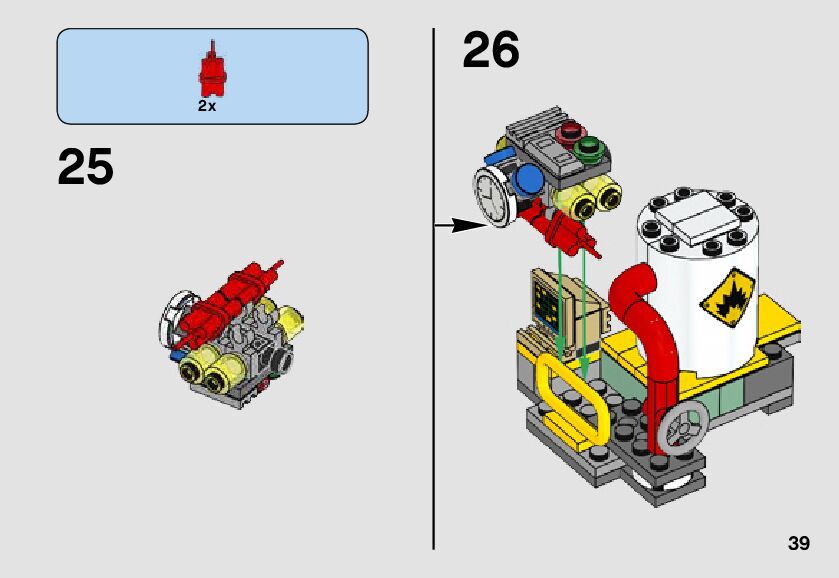 2x

25

26

39